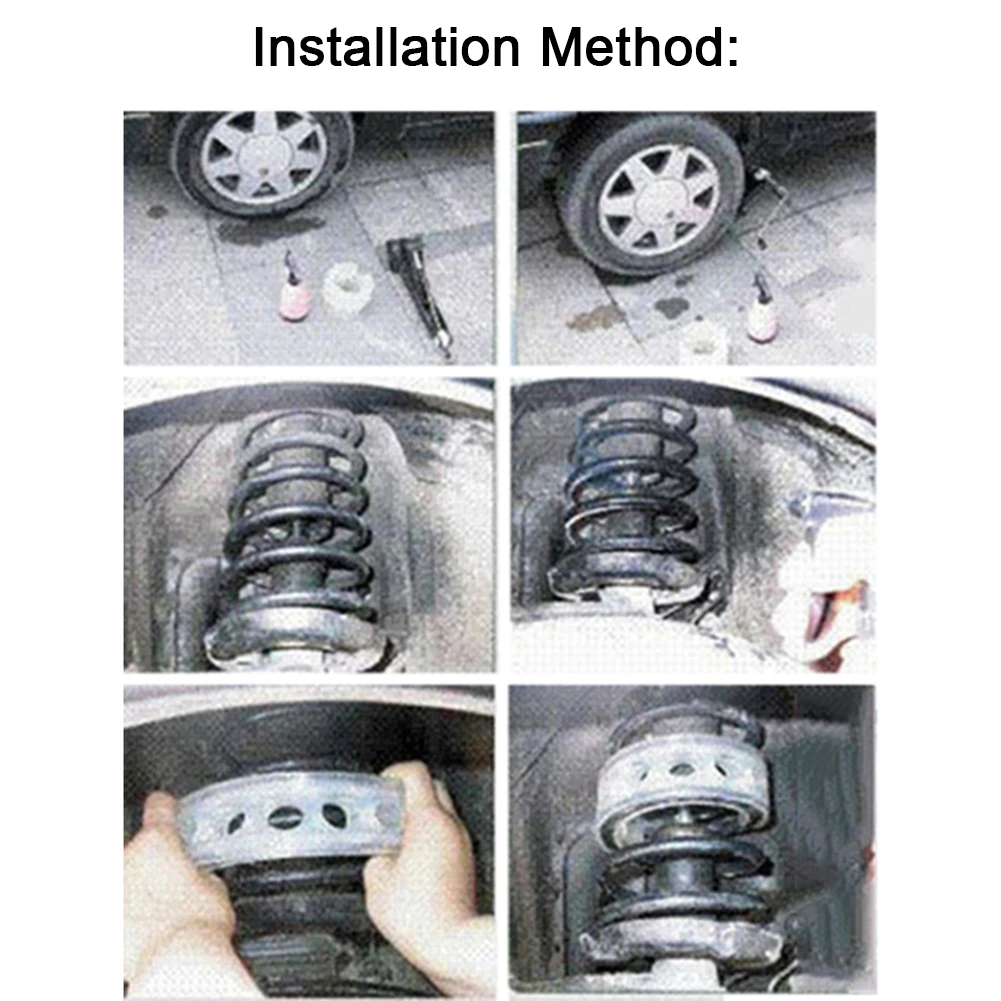 Installation Method: