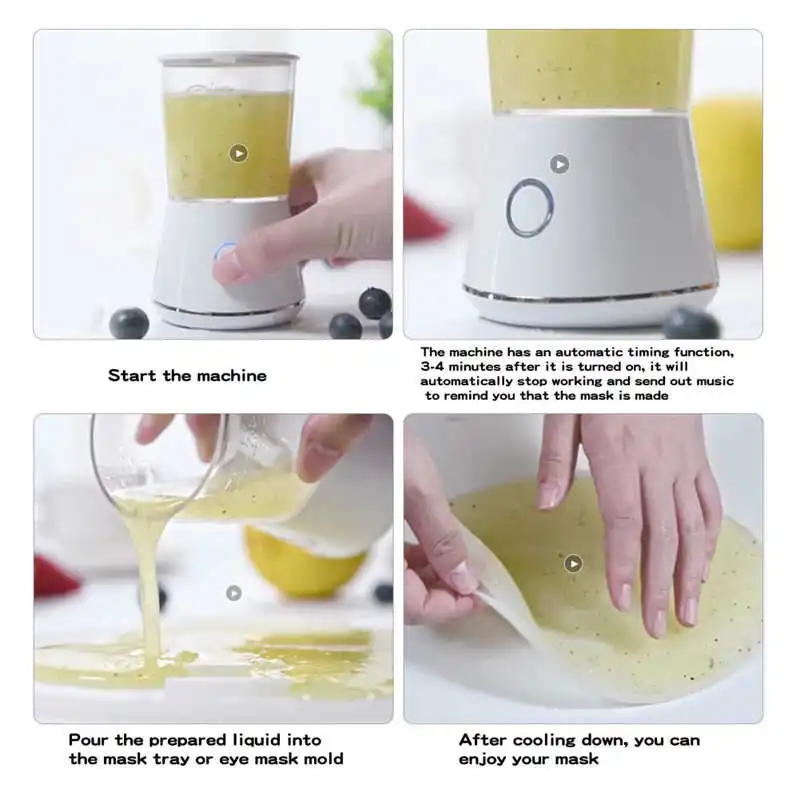 Start the machine

The machine has an automatic timing function, 3-4 minutes after it is turned on, it will automatically stop working and send out music to remind you that the mask is made

Pour the prepared liquid into the mask tray or eye mask mold

After cooling down, you can enjoy your mask