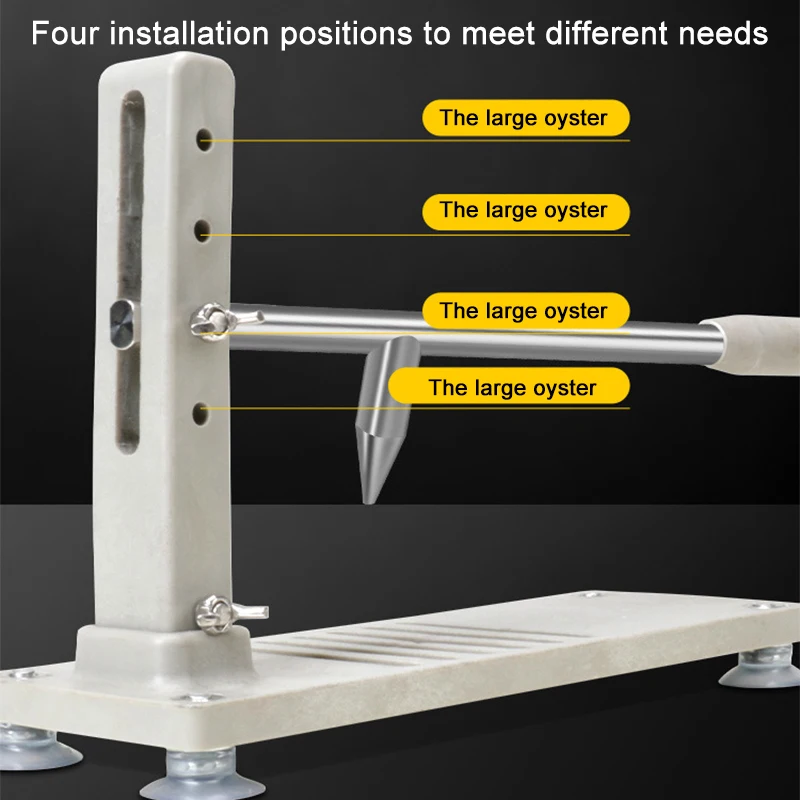 Four installation positions to meet different needs

The large oyster

The large oyster

The large oyster

The large oyster