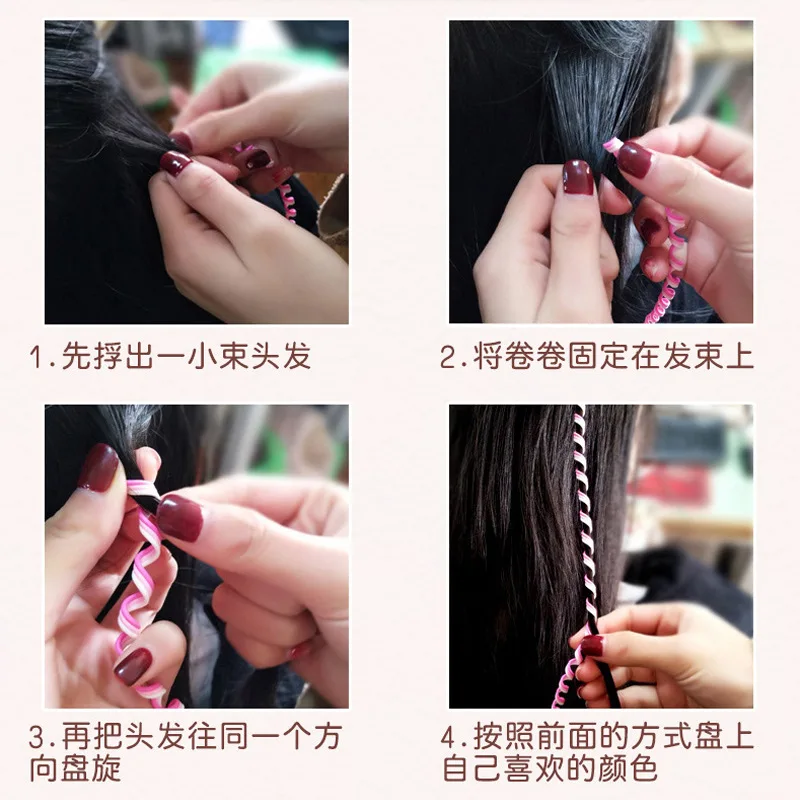 1.先捋出一小束头发

2.将卷卷固定在发束上

3.再把头发往同一个方向盘旋

4.按照前面的方式盘上自己喜欢的颜色