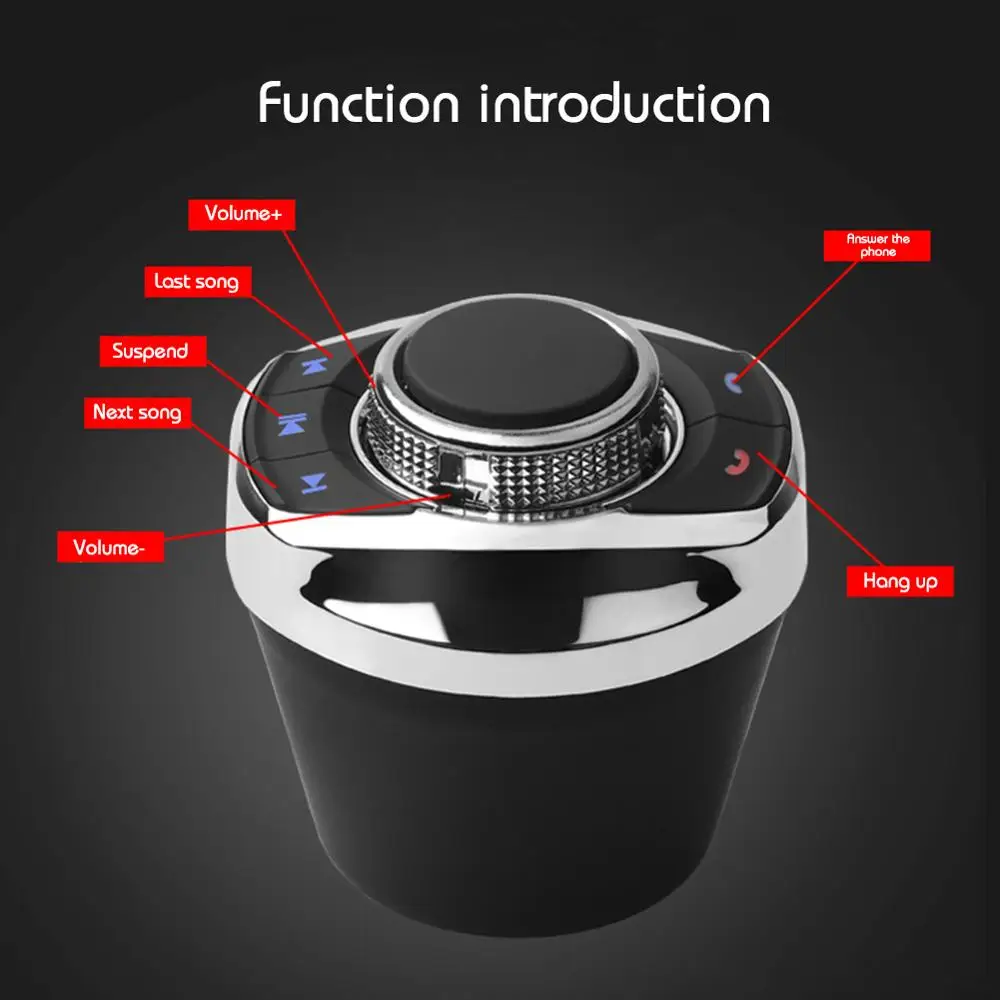 Function introduction

Volume+

Last song

Suspend

Next song

Volume-

Answer the phone

Hang up