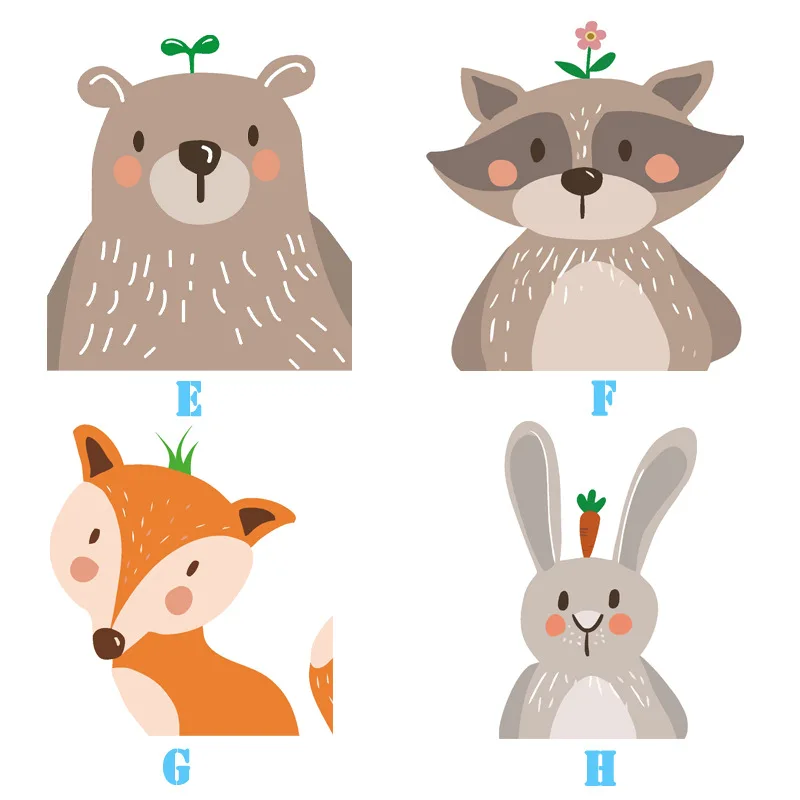 E

F

G

H