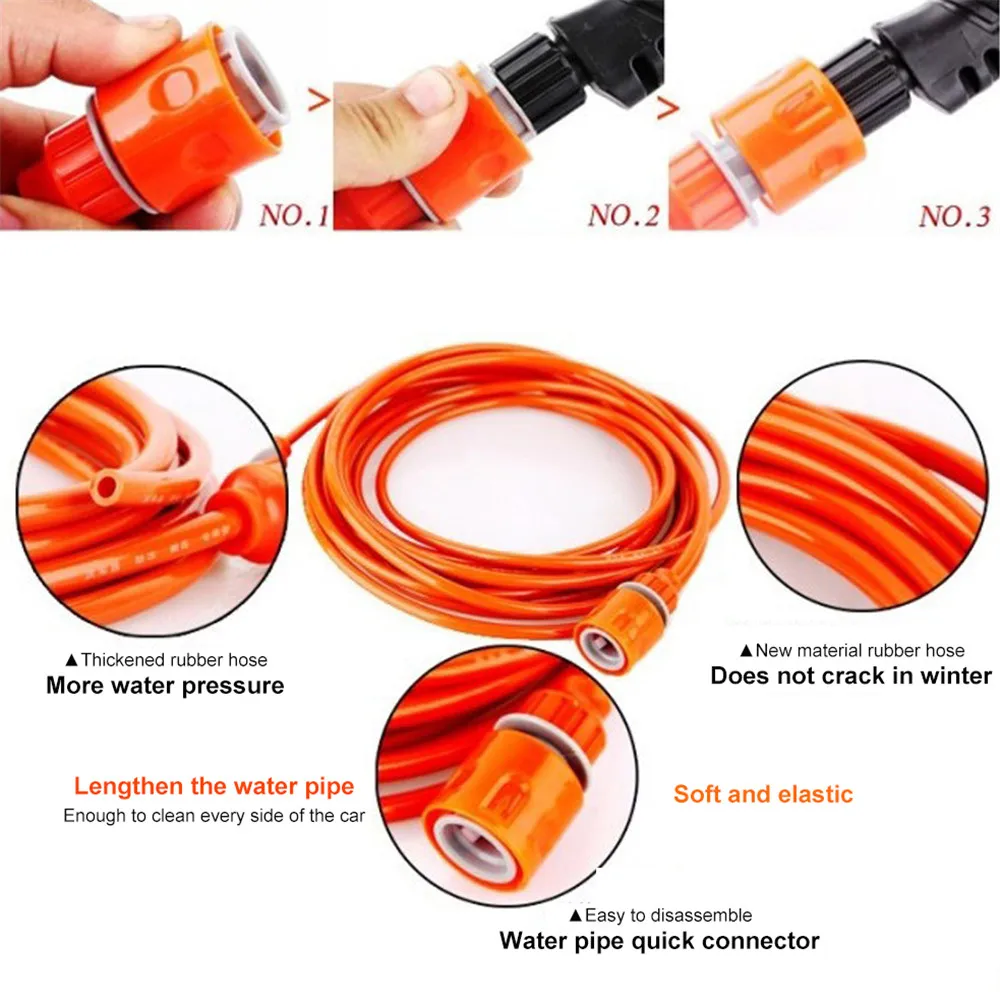 NO.1 > NO.2 > NO.3

▲Thickened rubber hose
More water pressure

▲New material rubber hose
Does not crack in winter

Lengthen the water pipe
Enough to clean every side of the car

Soft and elastic

▲Easy to disassemble
Water pipe quick connector