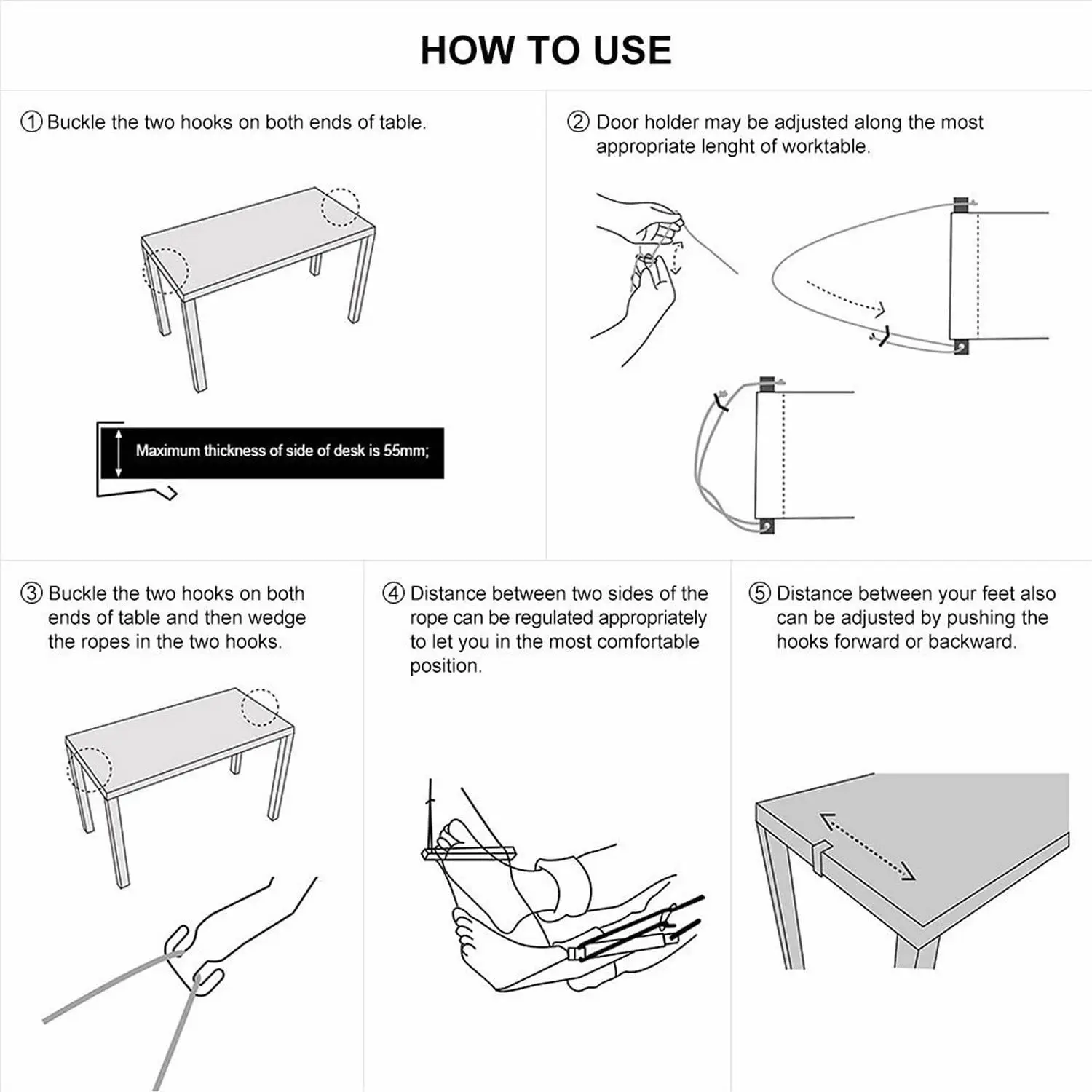 HOW TO USE

① Buckle the two hooks on both ends of table.

Maximum thickness of side of desk is 55mm;

② Door holder may be adjusted along the most appropriate lenght of worktable.

③ Buckle the two hooks on both ends of table and then wedge the ropes in the two hooks.

④ Distance between two sides of the rope can be regulated appropriately to let you in the most comfortable position.

⑤ Distance between your feet also can be adjusted by pushing the hooks forward or backward.