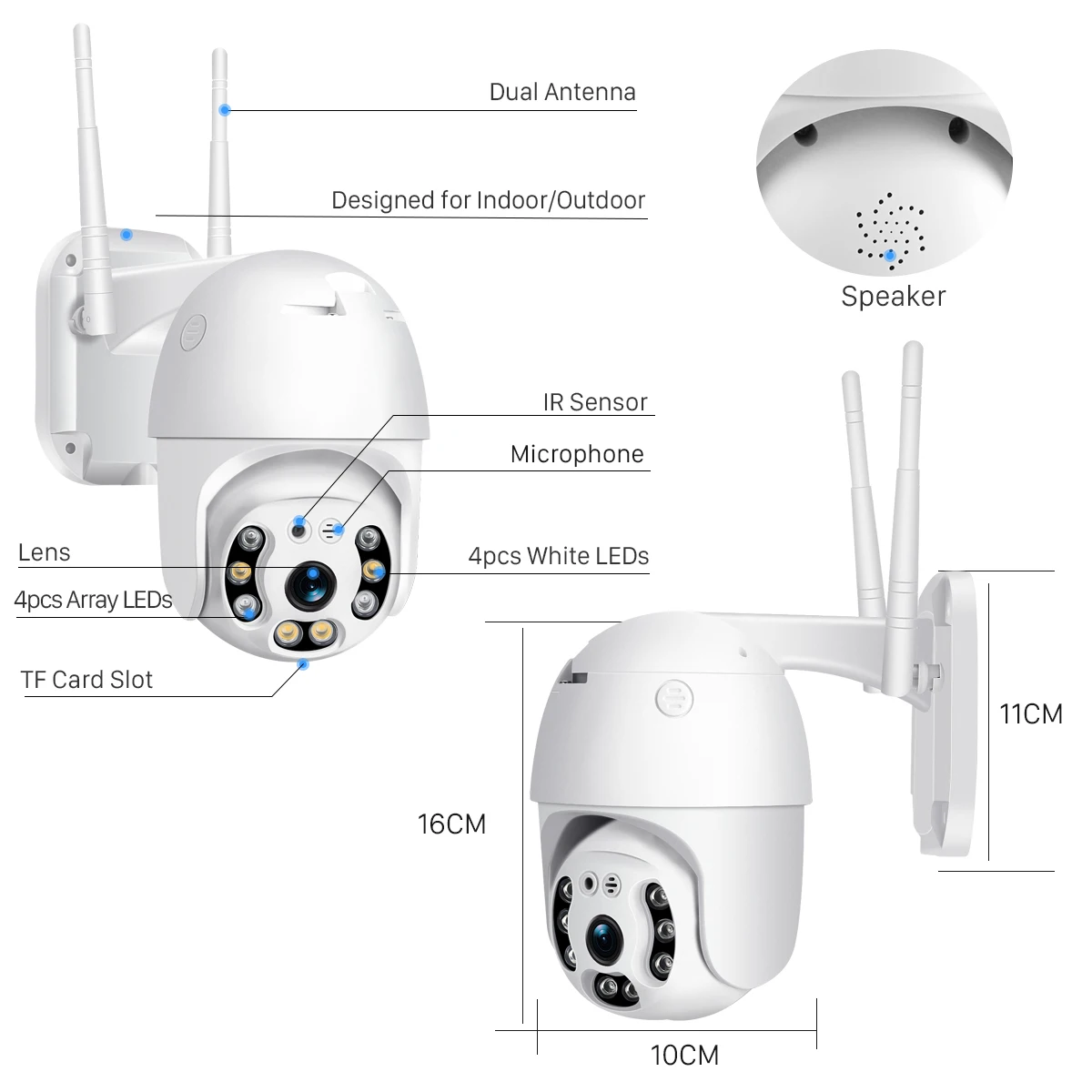 Dual Antenna

Designed for Indoor/Outdoor

Speaker

IR Sensor

Microphone

Lens

4pcs White LEDs

4pcs Array LEDs

TF Card Slot

11CM

16CM

10CM