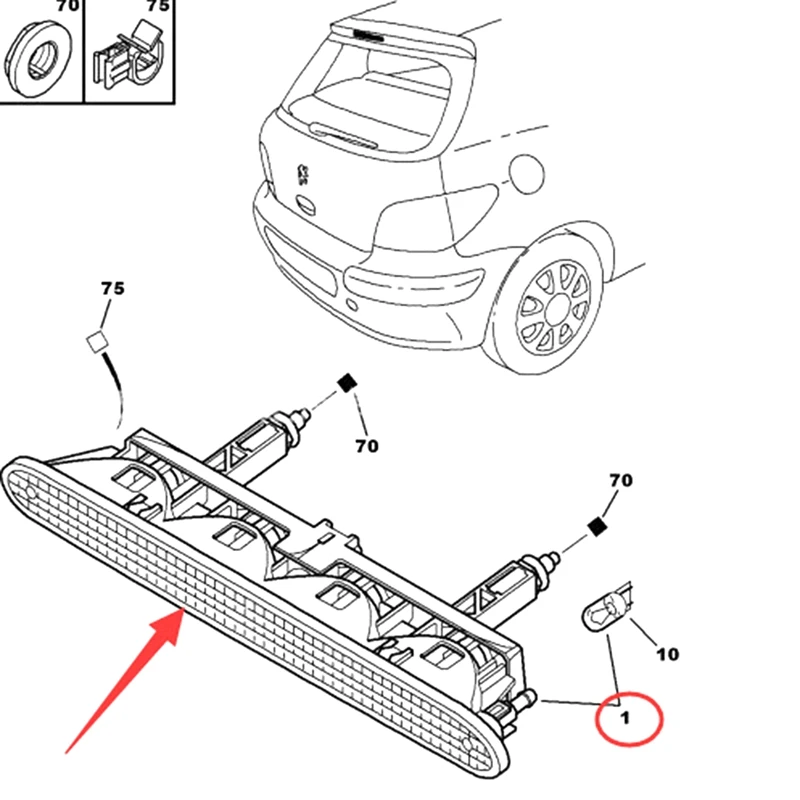 70
75
75
70
70
10
1