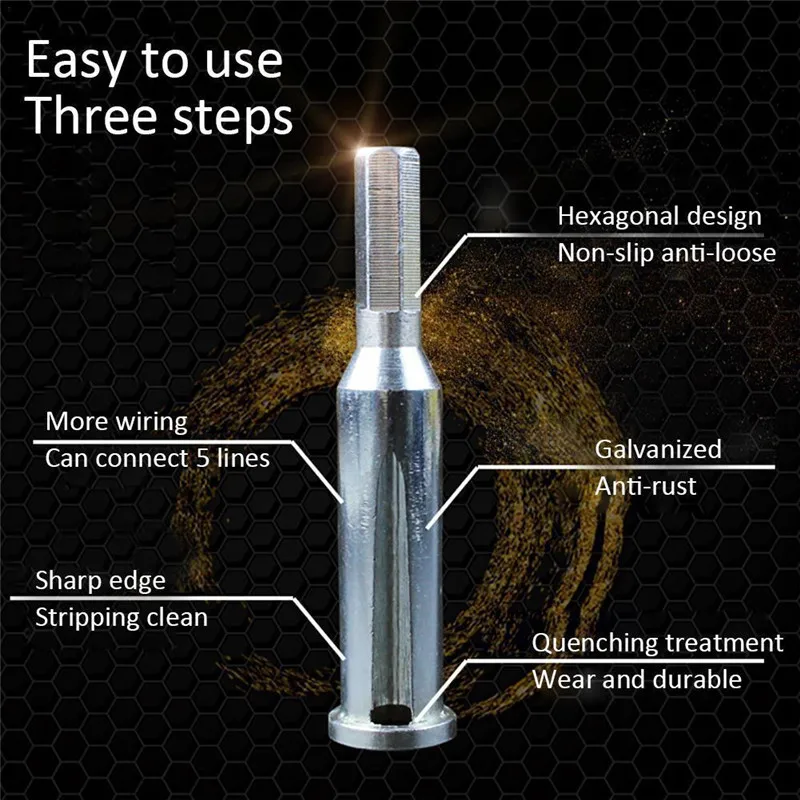 Easy to use
Three steps

Hexagonal design
Non-slip anti-loose

More wiring
Can connect 5 lines

Galvanized
Anti-rust

Sharp edge
Stripping clean

Quenching treatment
Wear and durable