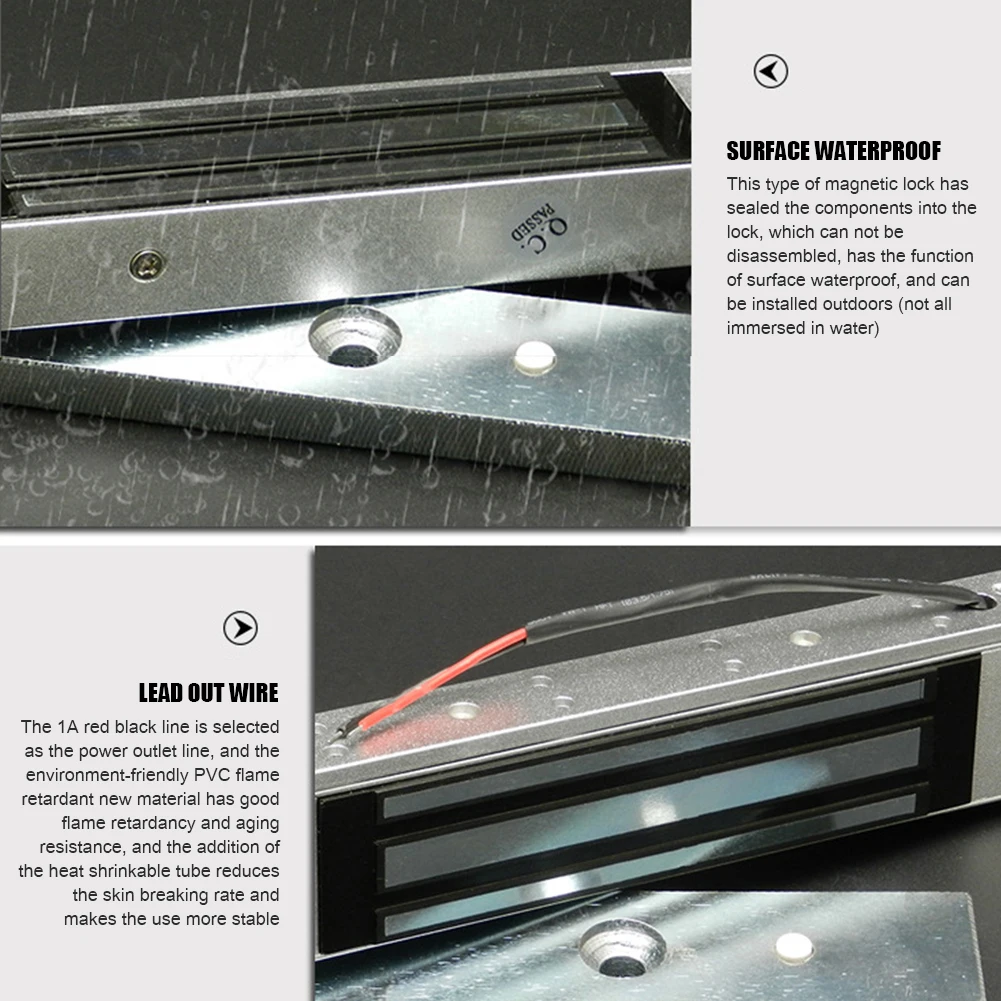 Q.C.
PASSED

SURFACE WATERPROOF

This type of magnetic lock has sealed the components into the lock, which can not be disassembled, has the function of surface waterproof, and can be installed outdoors (not all immersed in water)

LEAD OUT WIRE

The 1A red black line is selected as the power outlet line, and the environment-friendly PVC flame retardant new material has good flame retardancy and aging resistance, and the addition of the heat shrinkable tube reduces the skin breaking rate and makes the use more stable