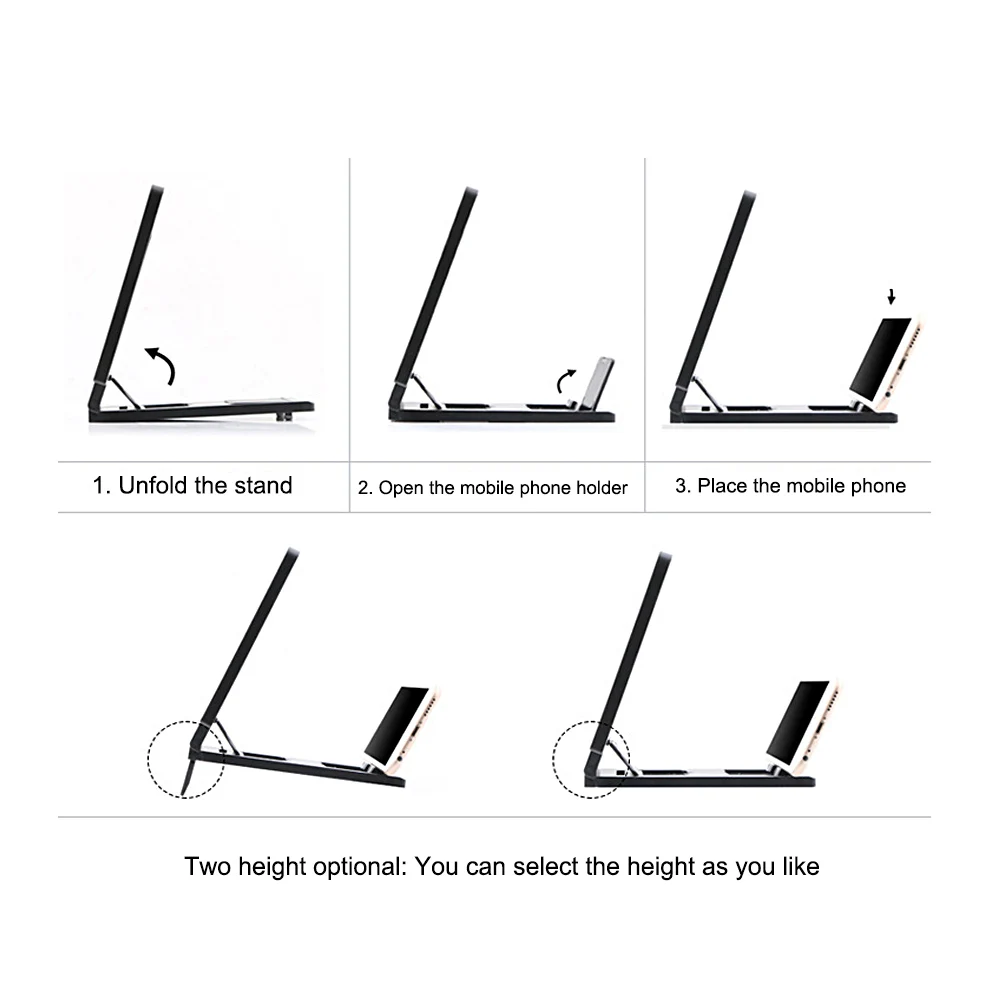 1. Unfold the stand

2. Open the mobile phone holder

3. Place the mobile phone

Two height optional: You can select the height as you like