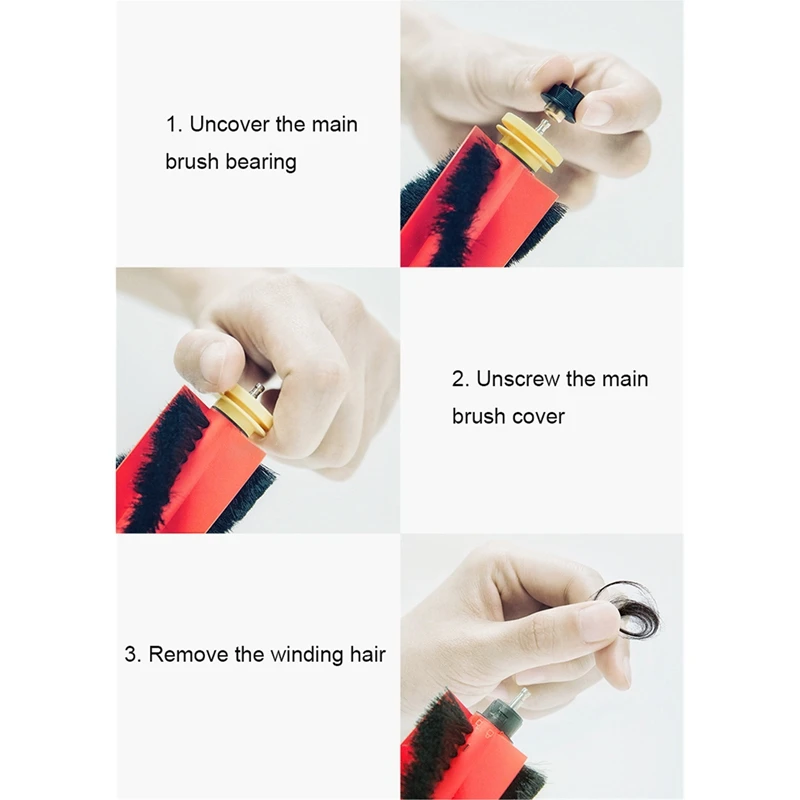 1. Uncover the main brush bearing

2. Unscrew the main brush cover

3. Remove the winding hair