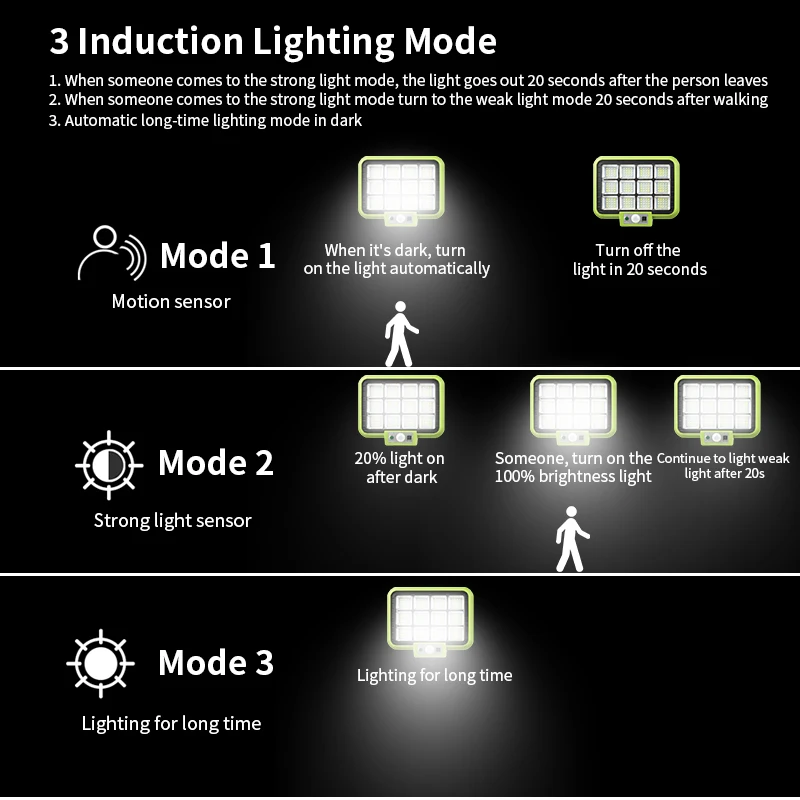 3 Induction Lighting Mode

1. When someone comes to the strong light mode, the light goes out 20 seconds after the person leaves
2. When someone comes to the strong light mode turn to the weak light mode 20 seconds after walking
3. Automatic long-time lighting mode in dark

Mode 1

Motion sensor

When it's dark, turn on the light automatically

Turn off the light in 20 seconds

Mode 2

Strong light sensor

20% light on after dark

Someone, turn on the 100% brightness light

Continue to light weak light after 20s

Mode 3

Lighting for long time

Lighting for long time