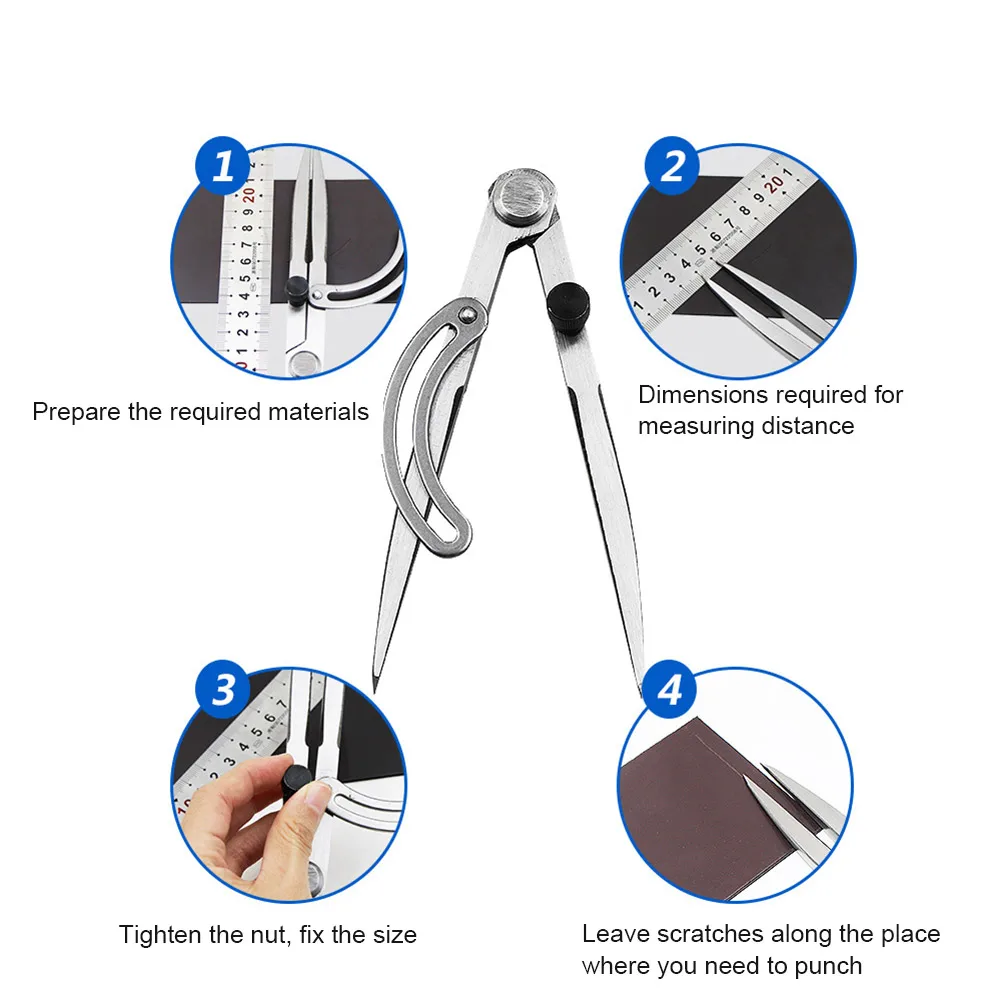 1

Prepare the required materials

2

Dimensions required for measuring distance

3

Tighten the nut, fix the size

4

Leave scratches along the place where you need to punch