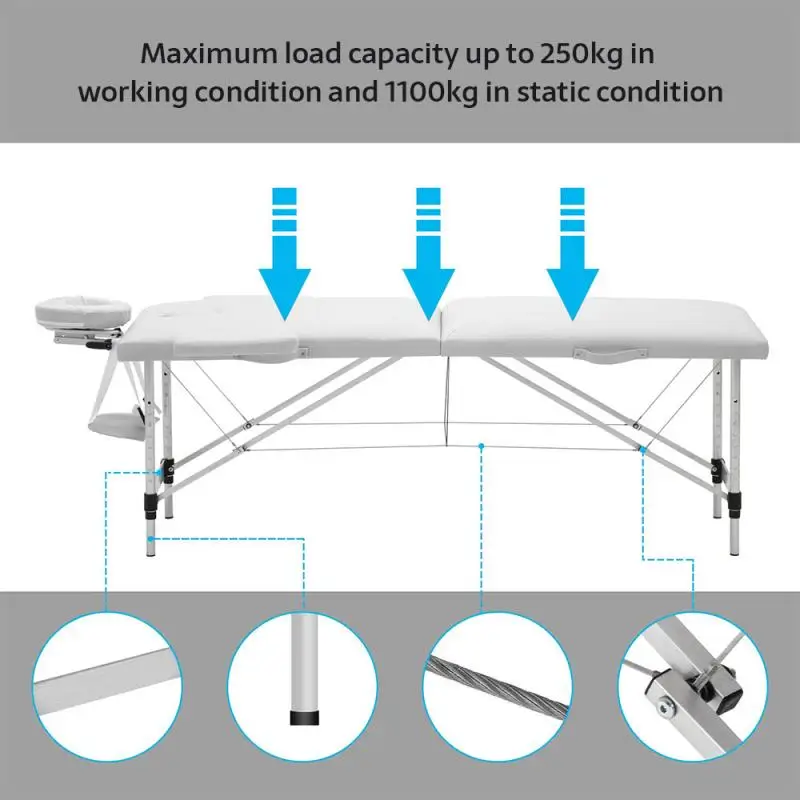 Maximum load capacity up to 250kg in working condition and 1100kg in static condition