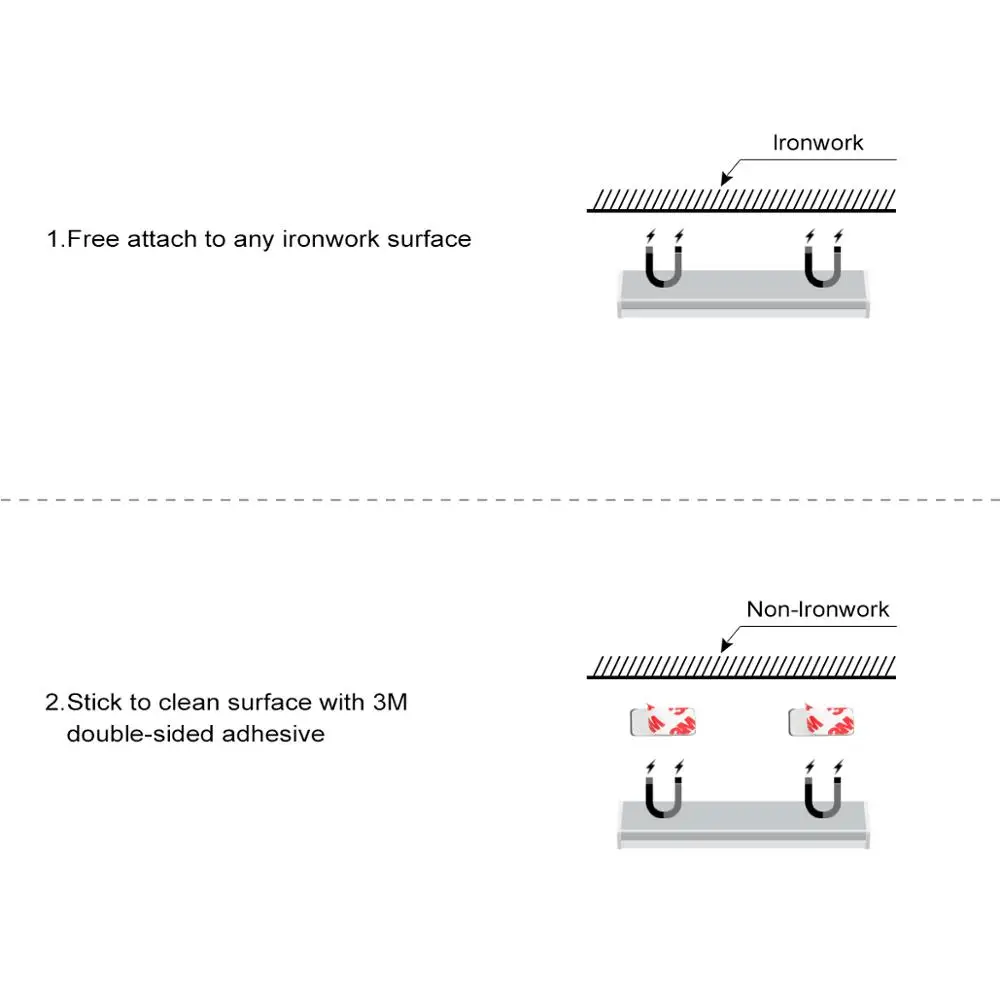 1.Free attach to any ironwork surface

Ironwork

2.Stick to clean surface with 3M double-sided adhesive

Non-Ironwork