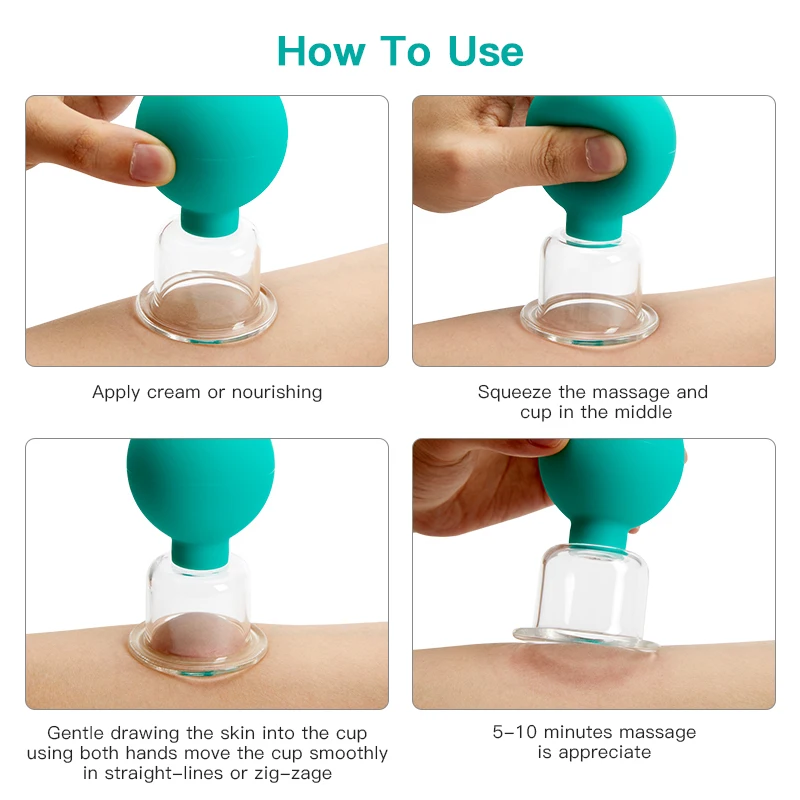 How To Use

Apply cream or nourishing

Squeeze the massage and cup in the middle

Gentle drawing the skin into the cup using both hands move the cup smoothly in straight-lines or zig-zage

5-10 minutes massage is appreciate