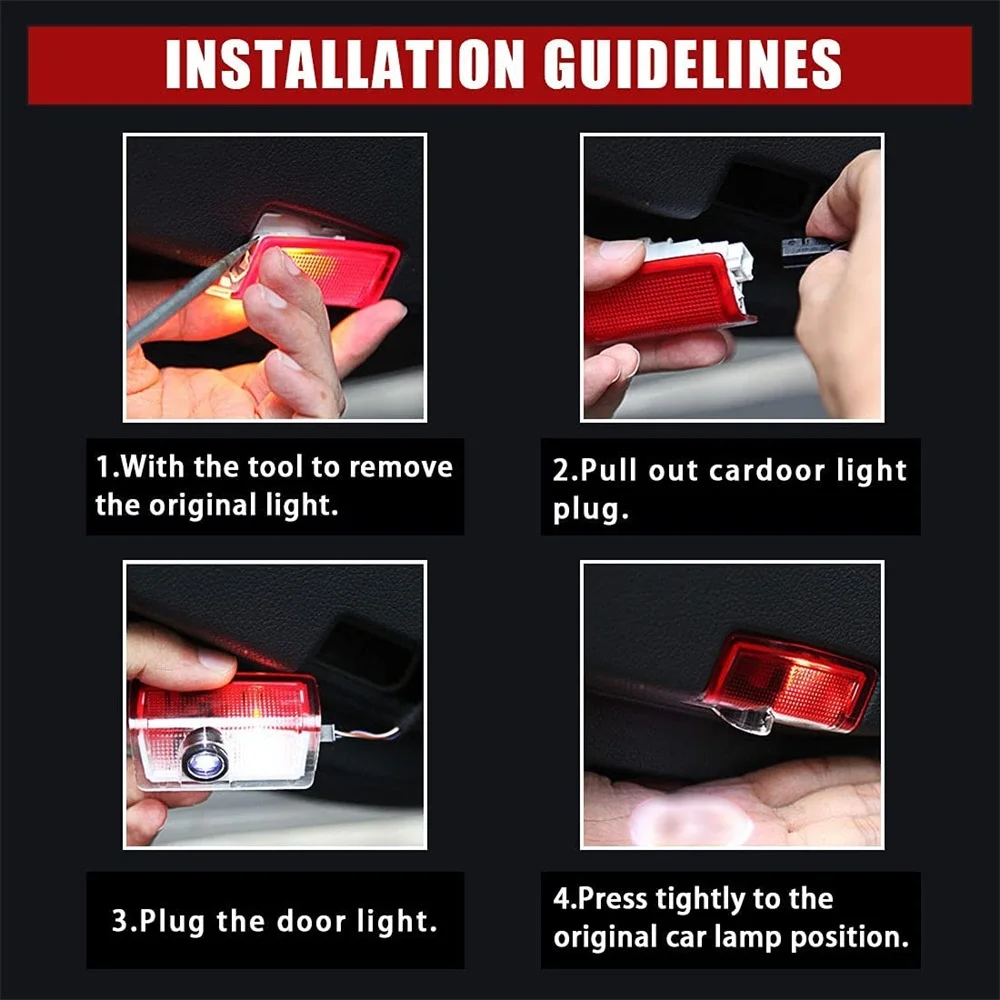 INSTALLATION GUIDELINES

1.With the tool to remove the original light.

2.Pull out cardoor light plug.

3.Plug the door light.

4.Press tightly to the original car lamp position.