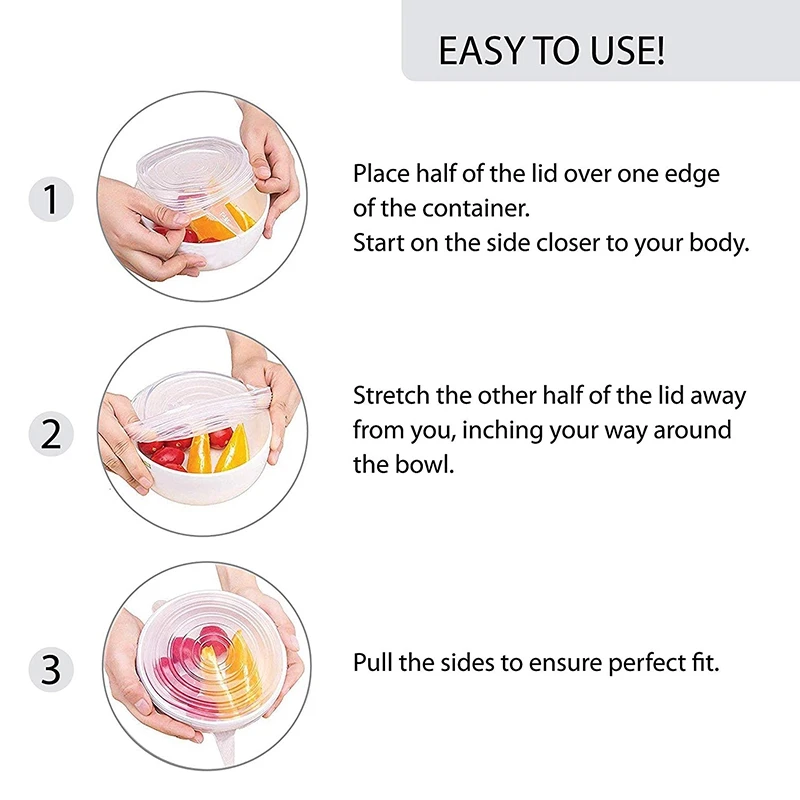 EASY TO USE!

1

Place half of the lid over one edge of the container.
Start on the side closer to your body.

2

Stretch the other half of the lid away from you, inching your way around the bowl.

3

Pull the sides to ensure perfect fit.