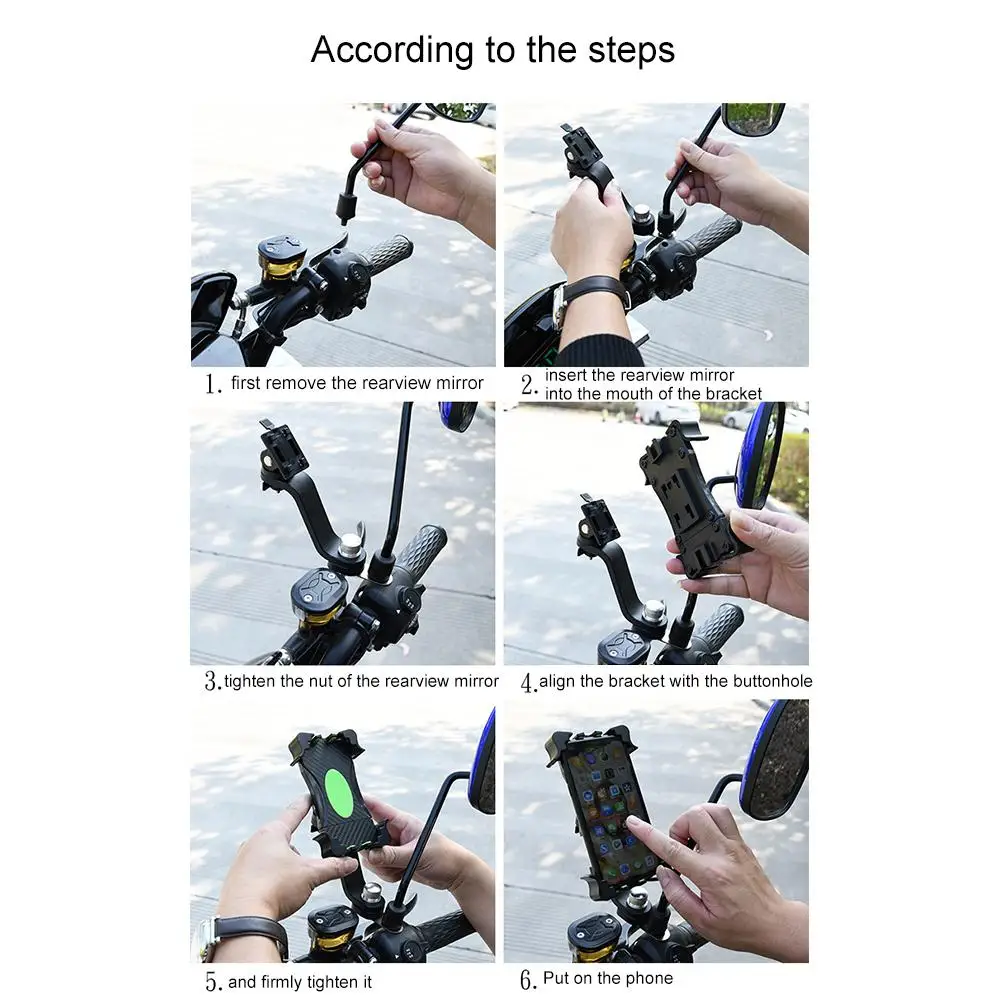 According to the steps

1. first remove the rearview mirror

2. insert the rearview mirror into the mouth of the bracket

3. tighten the nut of the rearview mirror

4. align the bracket with the buttonhole

5. and firmly tighten it

6. Put on the phone