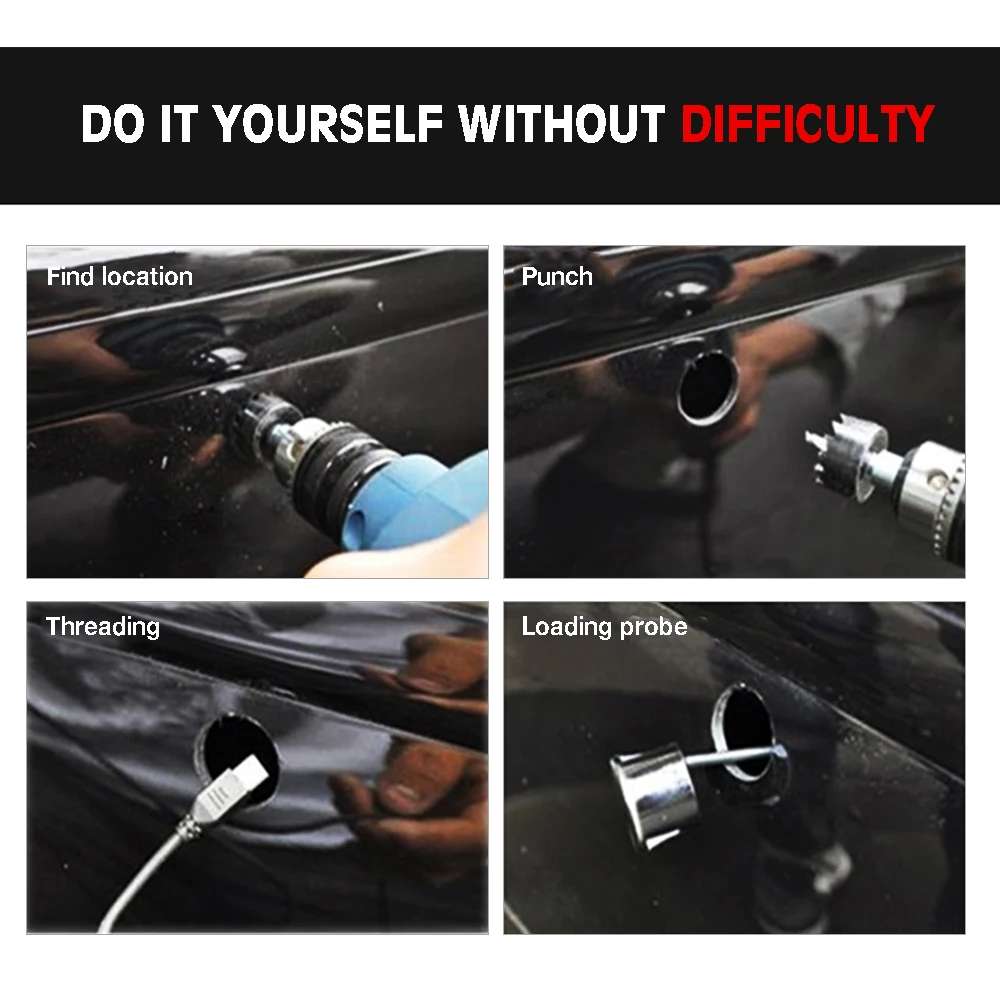 DO IT YOURSELF WITHOUT DIFFICULTY

Find location

Punch

Threading

Loading probe