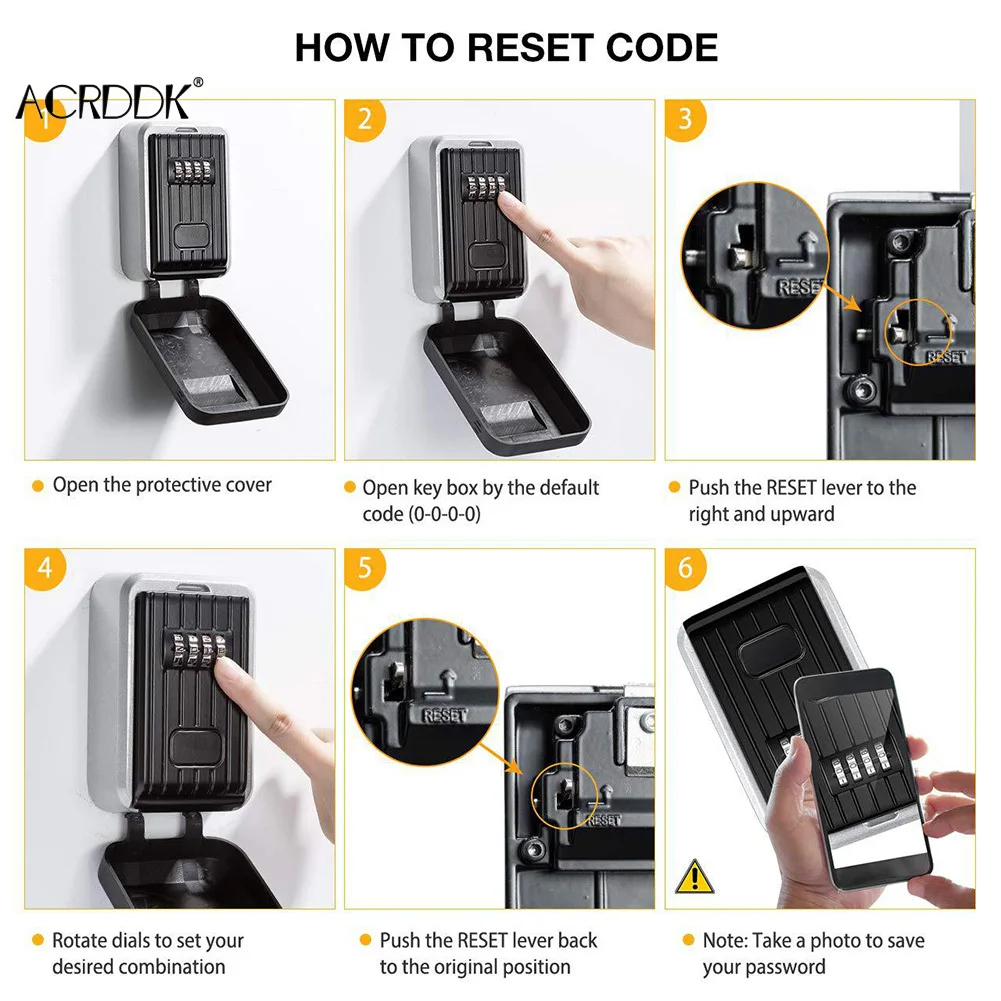 HOW TO RESET CODE

ACRDDK®

1

Open the protective cover

2

Open key box by the default code (0-0-0-0)

3

RESET

RESET

Push the RESET lever to the right and upward

4

Rotate dials to set your desired combination

5

RESET

RESET

Push the RESET lever back to the original position

6

Note: Take a photo to save your password