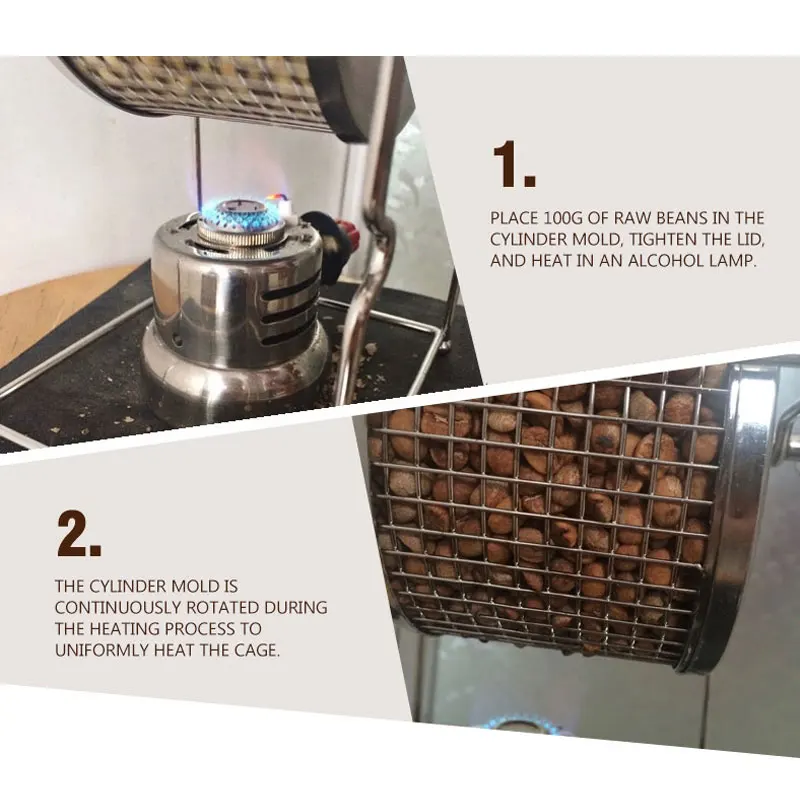 1.

PLACE 100G OF RAW BEANS IN THE CYLINDER MOLD, TIGHTEN THE LID, AND HEAT IN AN ALCOHOL LAMP.

2.

THE CYLINDER MOLD IS CONTINUOUSLY ROTATED DURING THE HEATING PROCESS TO UNIFORMLY HEAT THE CAGE.