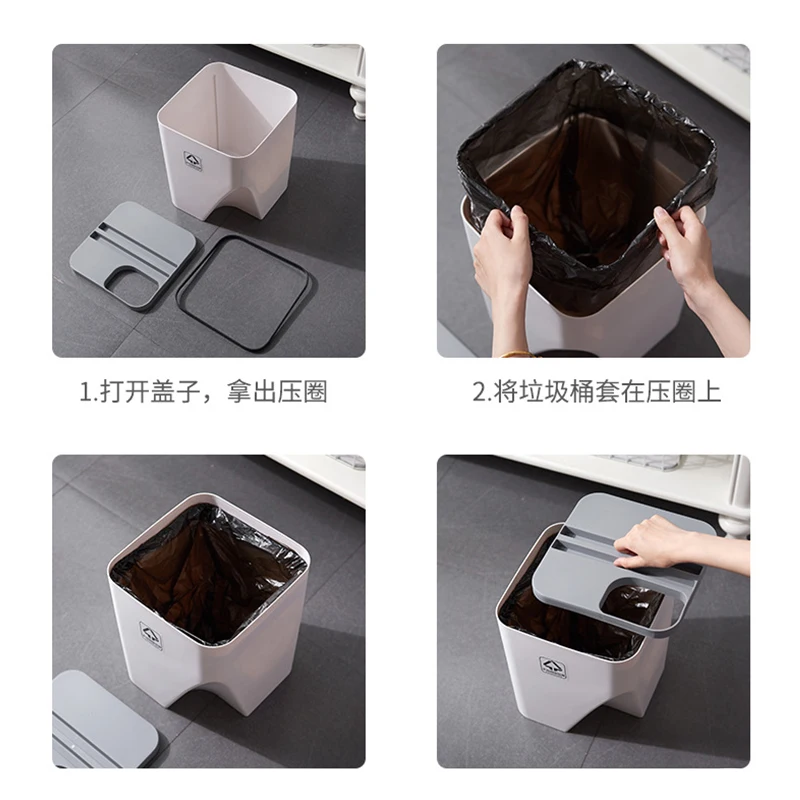 1.打开盖子，拿出压圈

2.将垃圾桶套在压圈上