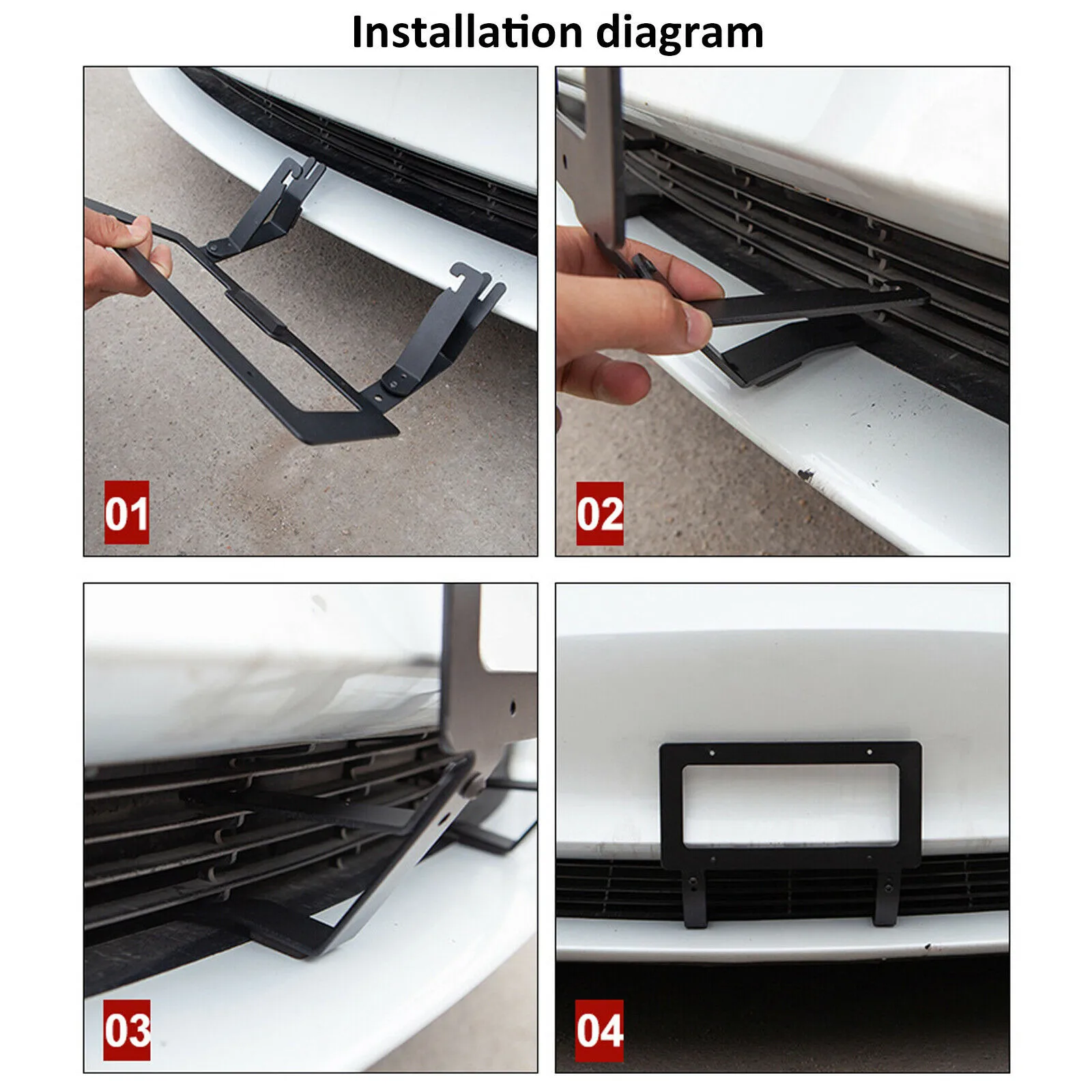 Installation diagram

01

02

03

04