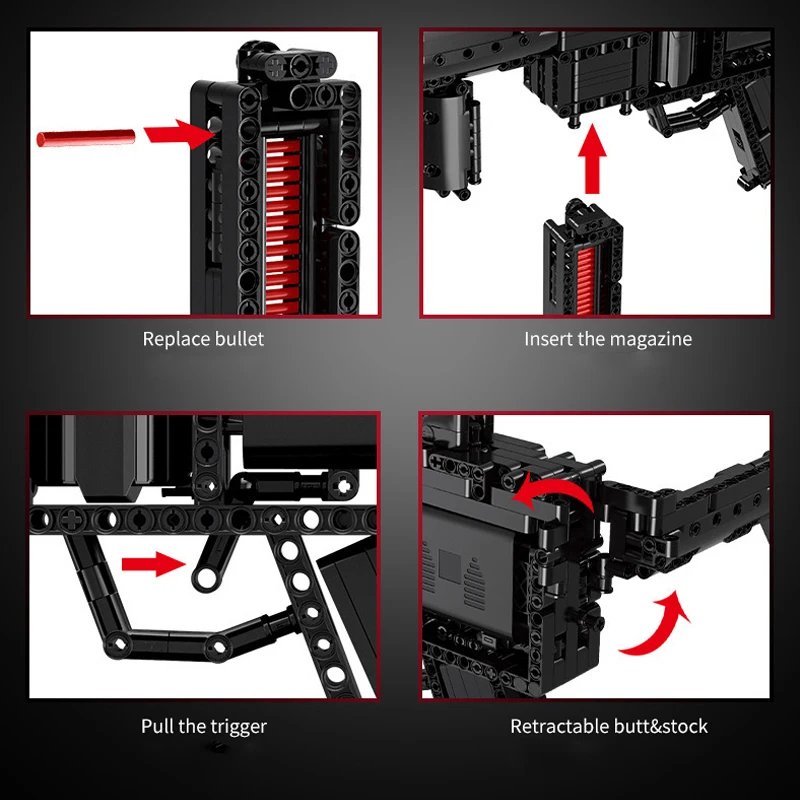 Replace bullet

Insert the magazine

Pull the trigger

Retractable butt&stock