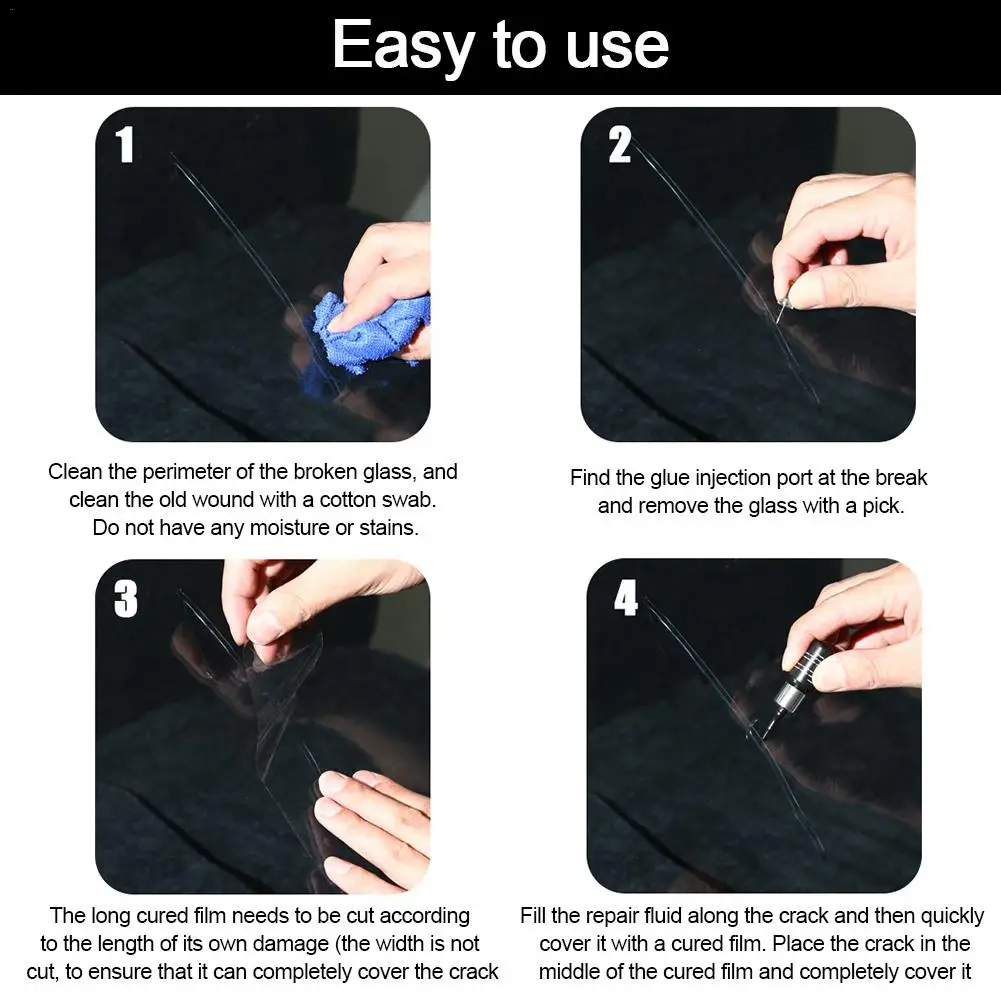 Easy to use

1

Clean the perimeter of the broken glass, and clean the old wound with a cotton swab. Do not have any moisture or stains.

2

Find the glue injection port at the break and remove the glass with a pick.

3

The long cured film needs to be cut according to the length of its own damage (the width is not cut, to ensure that it can completely cover the crack

4

Fill the repair fluid along the crack and then quickly cover it with a cured film. Place the crack in the middle of the cured film and completely cover it