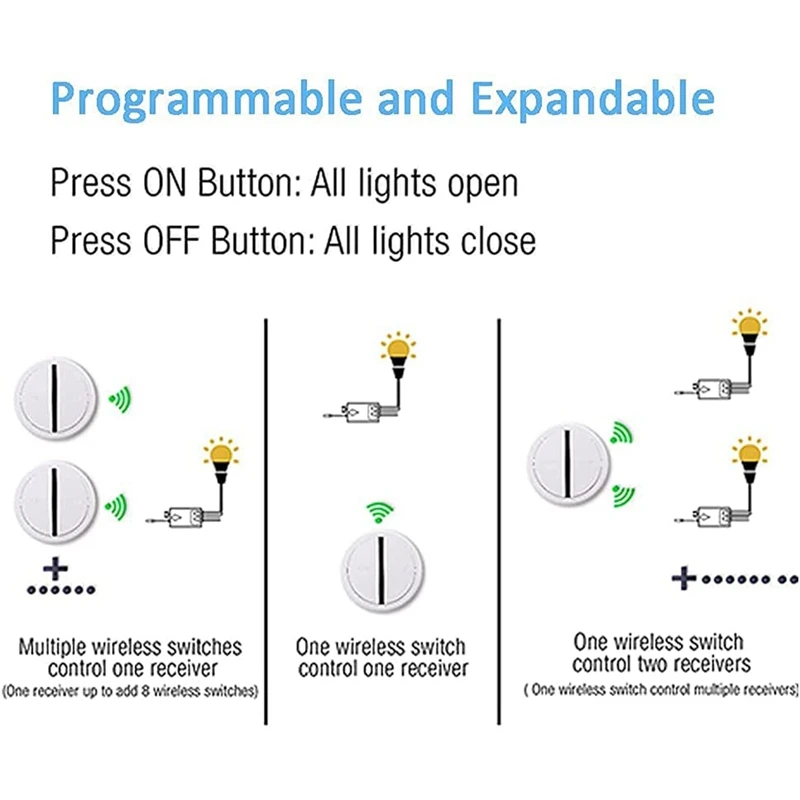 Programmable and Expandable

Press ON Button: All lights open

Press OFF Button: All lights close

Multiple wireless switches control one receiver
(One receiver up to add 8 wireless switches)

One wireless switch control one receiver

One wireless switch control two receivers
( One wireless switch control multiple receivers)