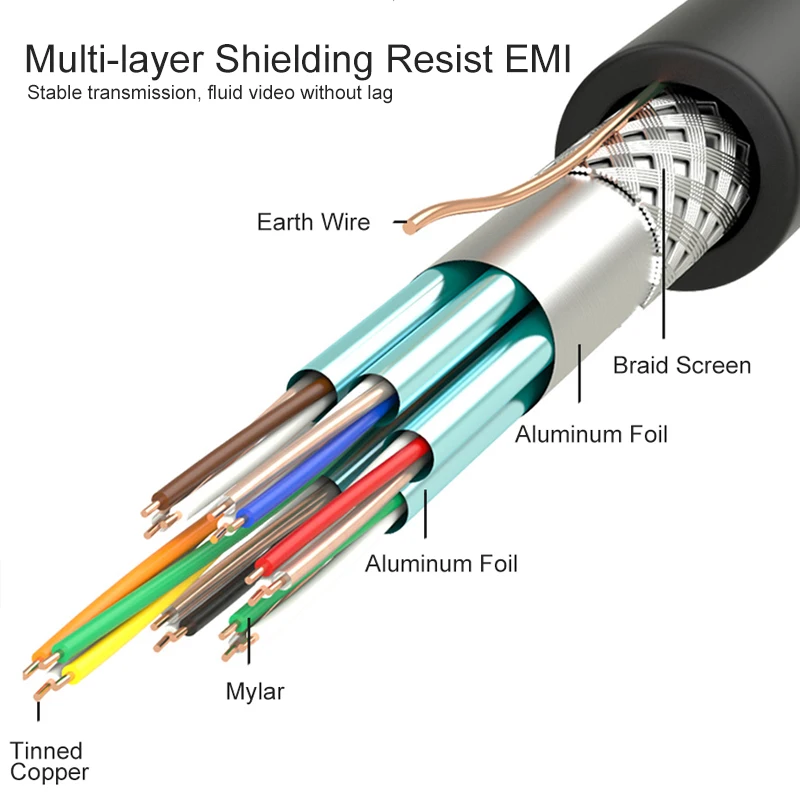 Multi-layer Shielding Resist EMI
Stable transmission, fluid video without lag

Earth Wire

Braid Screen

Aluminum Foil

Aluminum Foil

Mylar

Tinned Copper