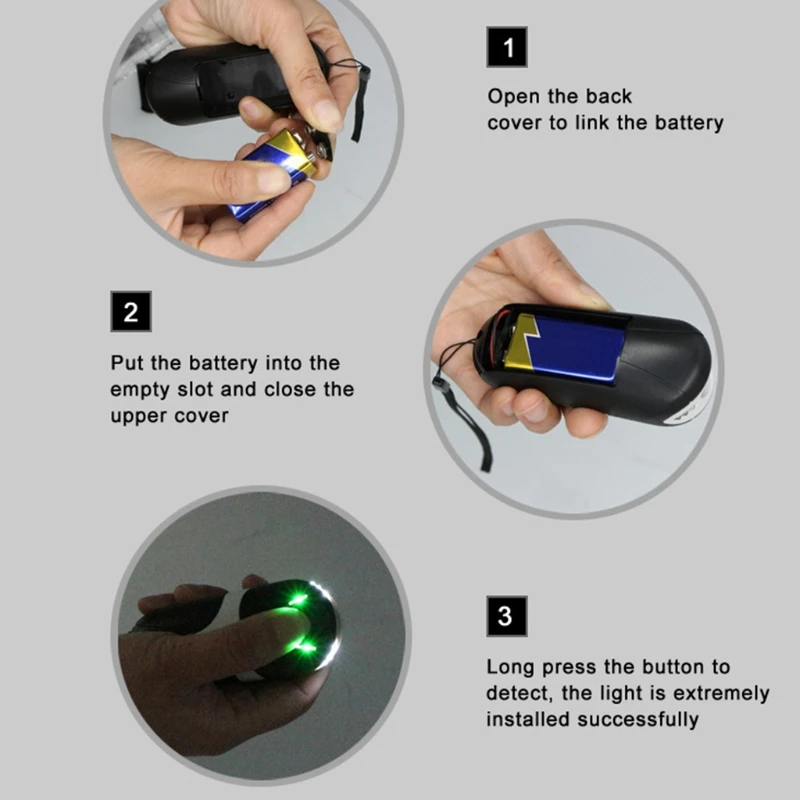 1

Open the back cover to link the battery

2

Put the battery into the empty slot and close the upper cover

3

Long press the button to detect, the light is extremely installed successfully