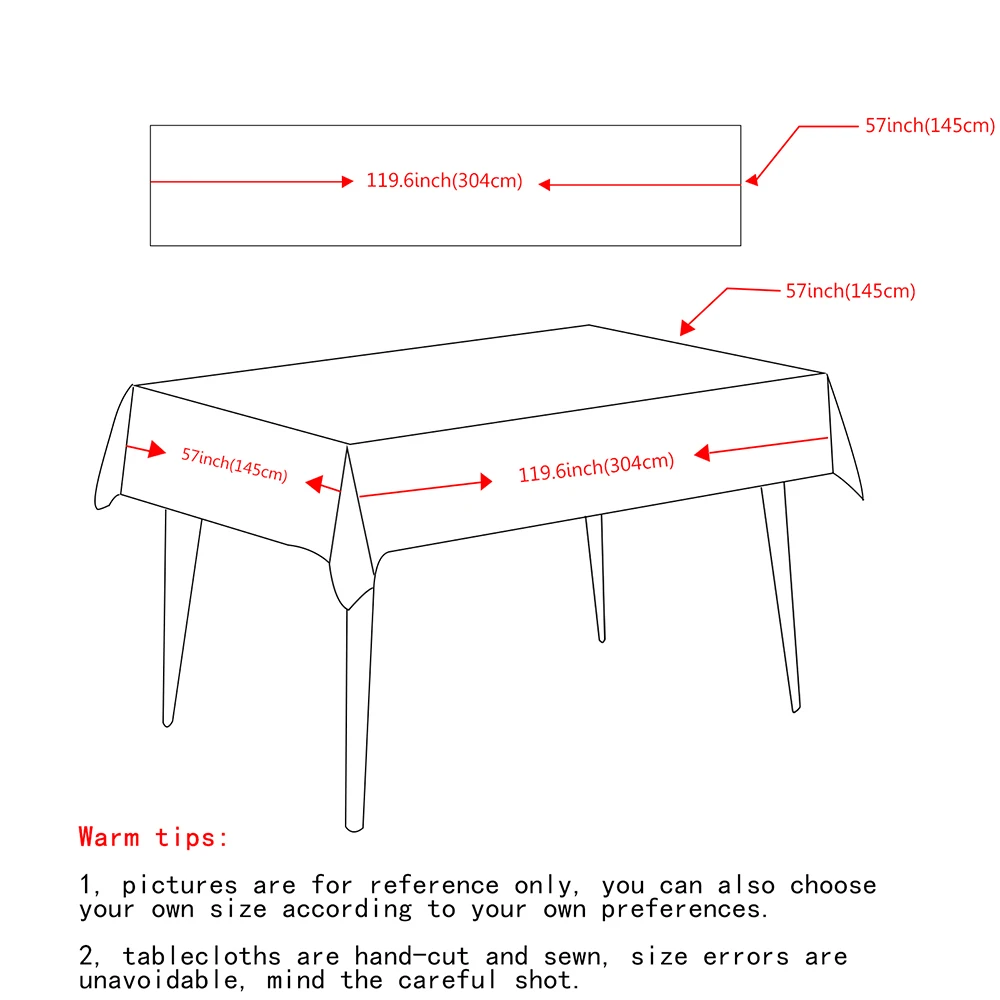 57inch(145cm)

119.6inch(304cm)

57inch(145cm)

57inch(145cm)

119.6inch(304cm)

Warm tips:

1, pictures are for reference only, you can also choose your own size according to your own preferences.

2, tablecloths are hand-cut and sewn, size errors are unavoidable, mind the careful shot.