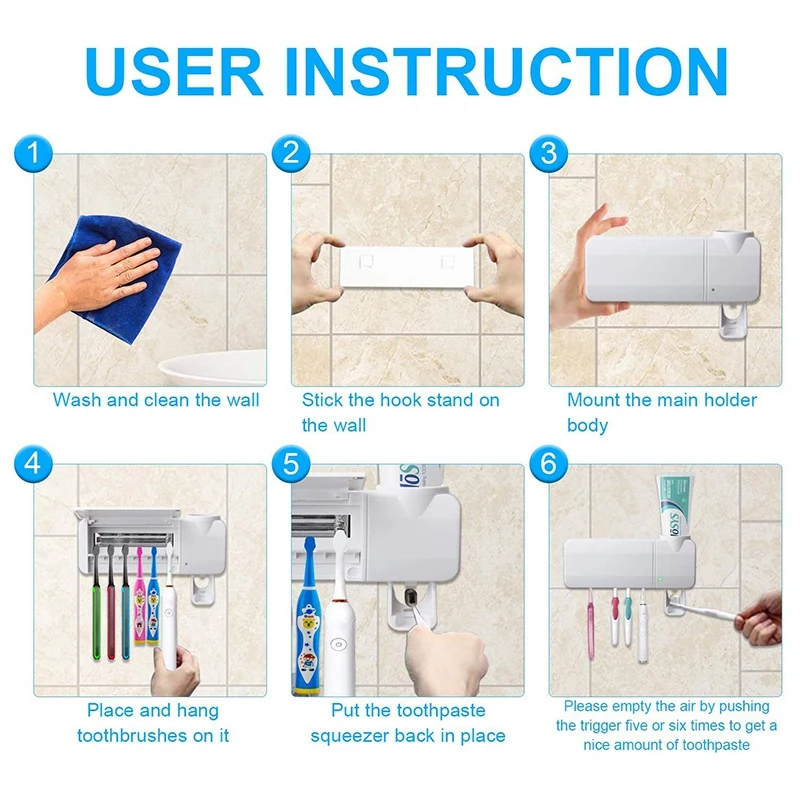 USER INSTRUCTION

1

Wash and clean the wall

2

Stick the hook stand on the wall

3

Mount the main holder body

4

Place and hang toothbrushes on it

5

Put the toothpaste squeezer back in place

6

Please empty the air by pushing the trigger five or six times to get a nice amount of toothpaste