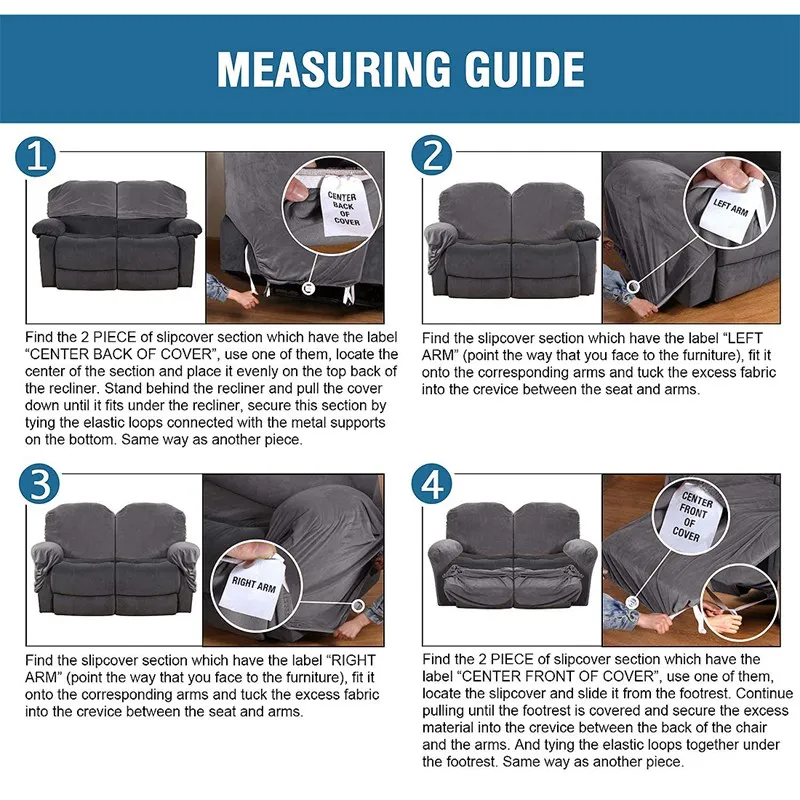 MEASURING GUIDE

1

CENTER BACK OF COVER

Find the 2 PIECE of slipcover section which have the label "CENTER BACK OF COVER", use one of them, locate the center of the section and place it evenly on the top back of the recliner. Stand behind the recliner and pull the cover down until it fits under the recliner, secure this section by tying the elastic loops connected with the metal supports on the bottom. Same way as another piece.

2

LEFT ARM

Find the slipcover section which have the label "LEFT ARM" (point the way that you face to the furniture), fit it onto the corresponding arms and tuck the excess fabric into the crevice between the seat and arms.

3

RIGHT ARM

Find the slipcover section which have the label "RIGHT ARM" (point the way that you face to the furniture), fit it onto the corresponding arms and tuck the excess fabric into the crevice between the seat and arms.

4

CENTER FRONT OF COVER

Find the 2 PIECE of slipcover section which have the label "CENTER FRONT OF COVER", use one of them, locate the slipcover and slide it from the footrest. Continue pulling until the footrest is covered and secure the excess material into the crevice between the back of the chair and the arms. And tying the elastic loops together under the footrest. Same way as another piece.