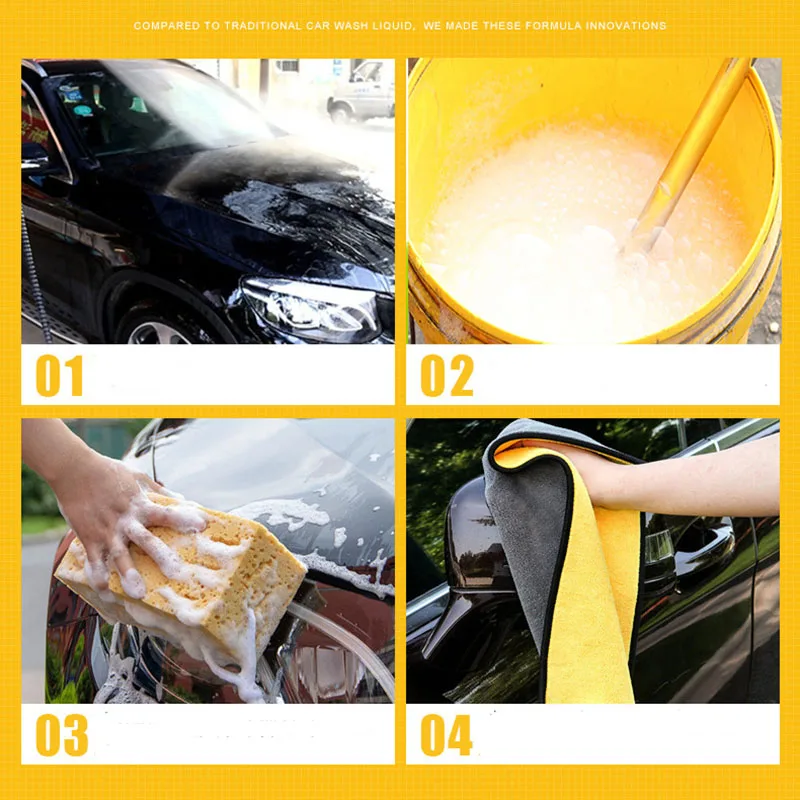 COMPARED TO TRADITIONAL CAR WASH LIQUID, WE MADE THESE FORMULA INNOVATIONS

01

02

03

04