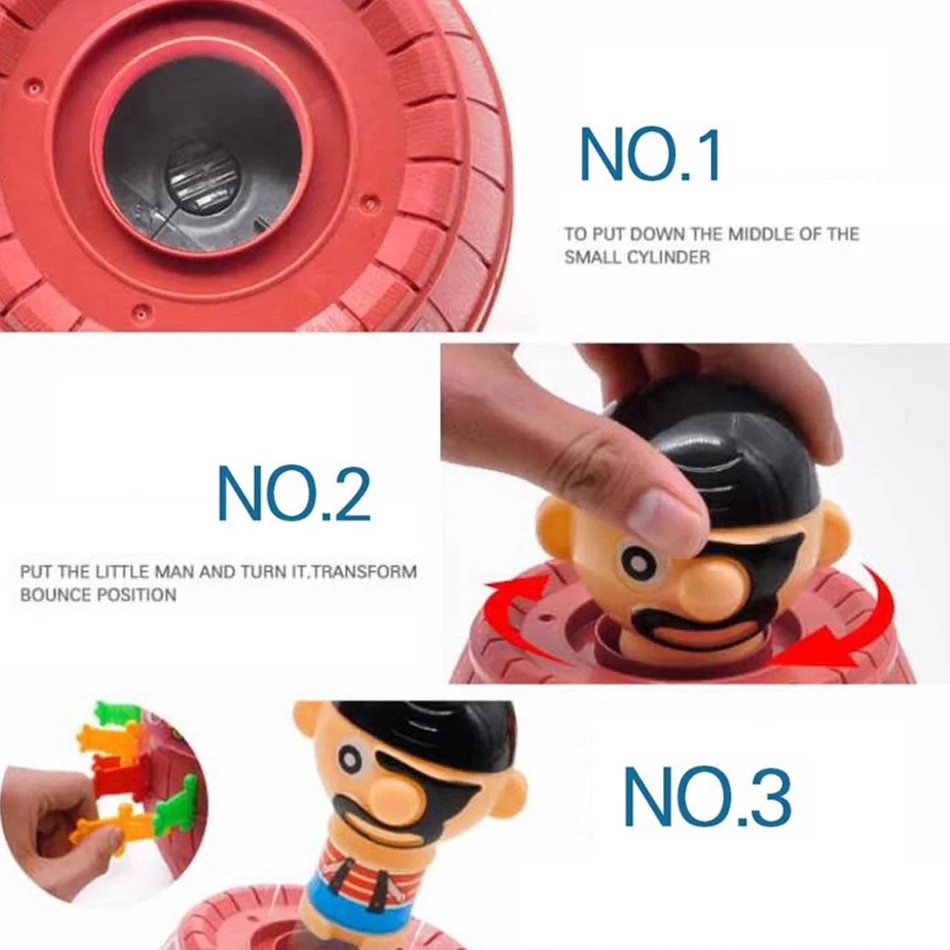 NO.1

TO PUT DOWN THE MIDDLE OF THE SMALL CYLINDER

NO.2

PUT THE LITTLE MAN AND TURN IT.TRANSFORM BOUNCE POSITION

NO.3