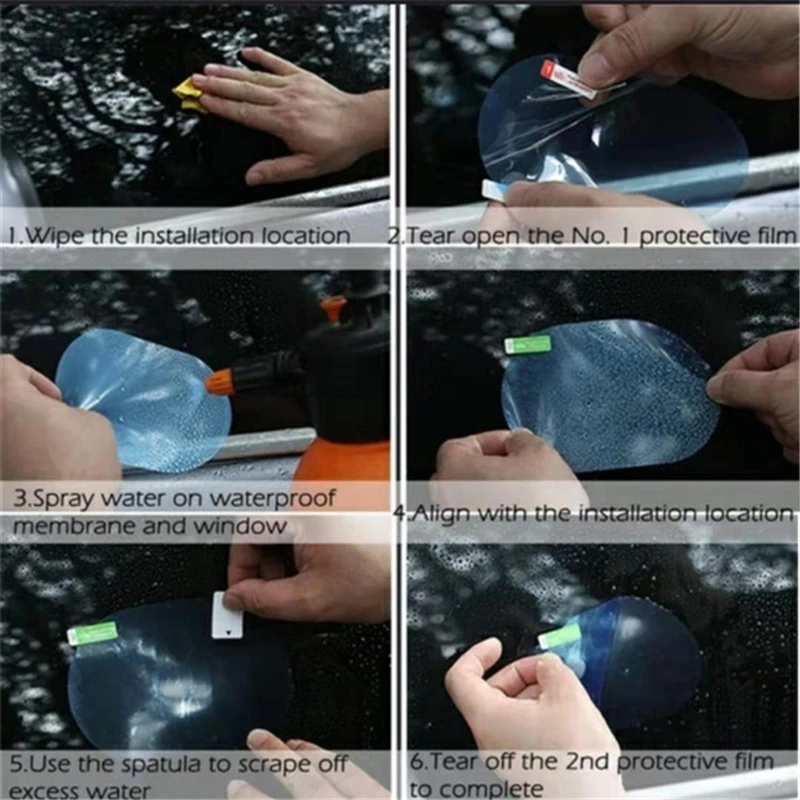 1.Wipe the installation location

2.Tear open the No. 1 protective film

3.Spray water on waterproof membrane and window

4.Align with the installation location

5.Use the spatula to scrape off excess water

6.Tear off the 2nd protective film to complete