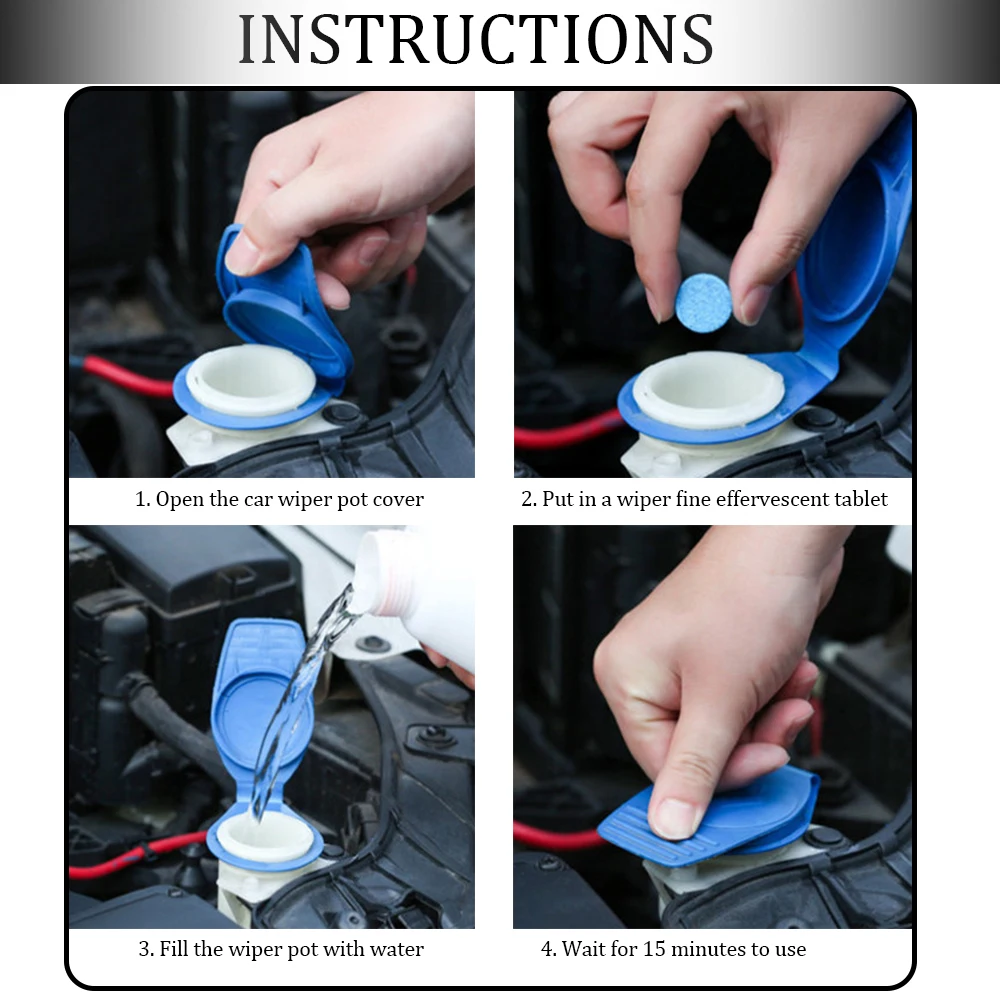 INSTRUCTIONS

1. Open the car wiper pot cover

2. Put in a wiper fine effervescent tablet

3. Fill the wiper pot with water

4. Wait for 15 minutes to use