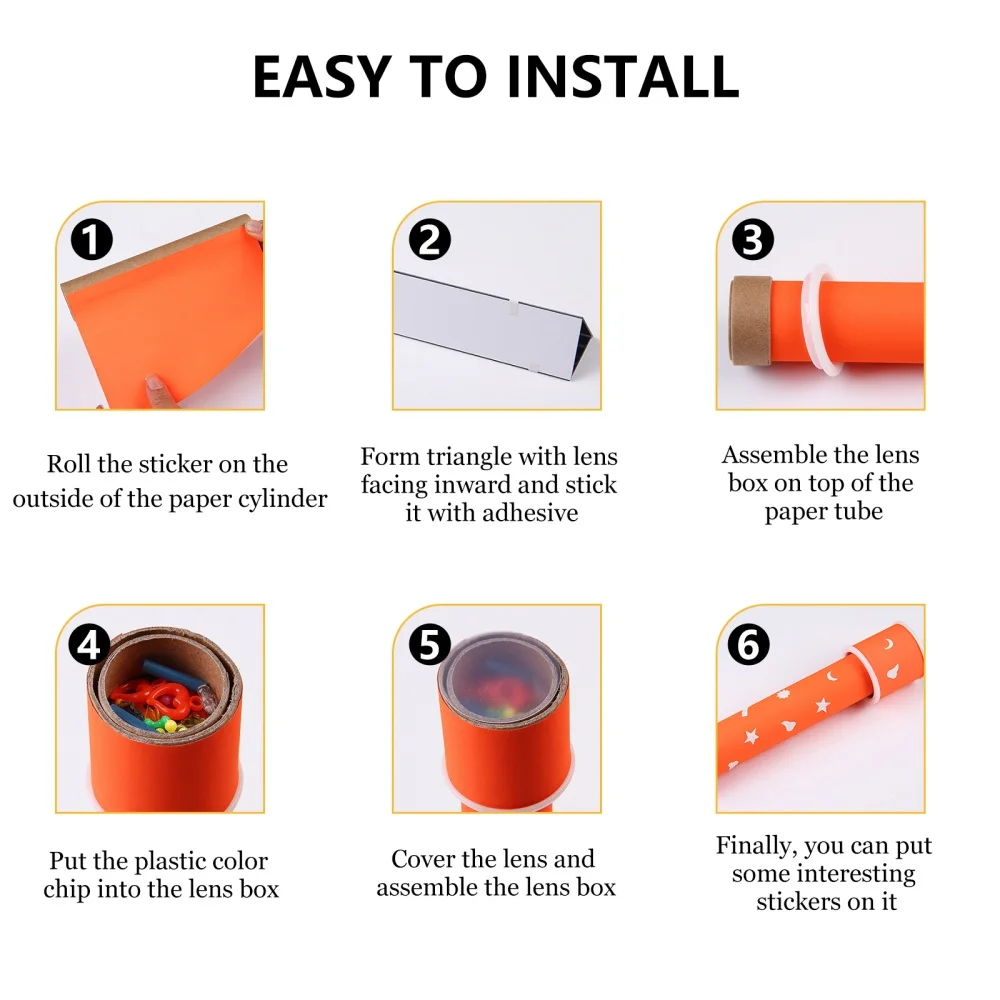 EASY TO INSTALL

1

Roll the sticker on the outside of the paper cylinder

2

Form triangle with lens facing inward and stick it with adhesive

3

Assemble the lens box on top of the paper tube

4

Put the plastic color chip into the lens box

5

Cover the lens and assemble the lens box

6

Finally, you can put some interesting stickers on it