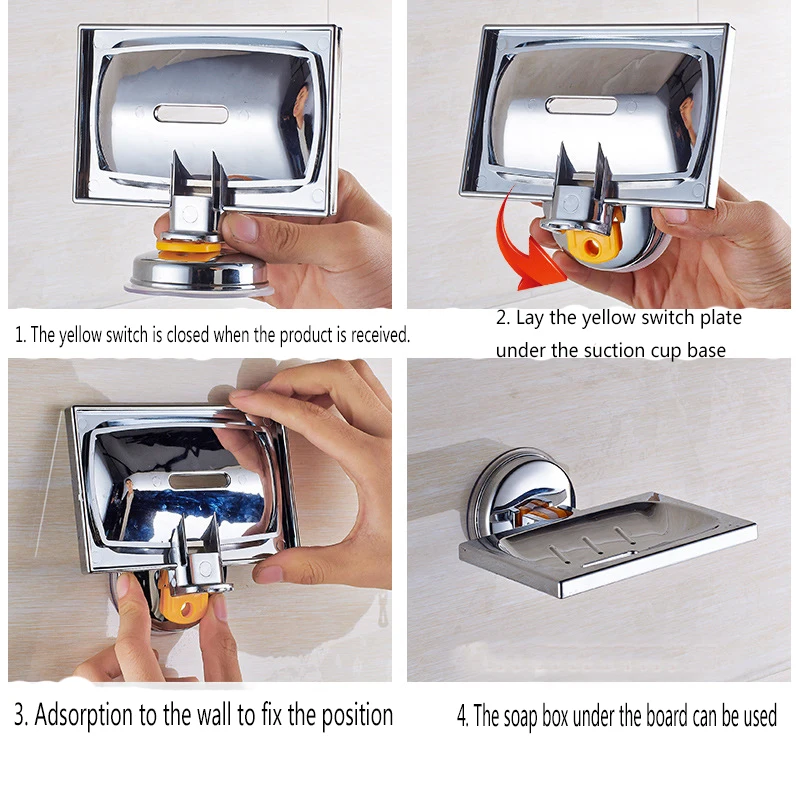 1. The yellow switch is closed when the product is received.

2. Lay the yellow switch plate under the suction cup base

3. Adsorption to the wall to fix the position

4. The soap box under the board can be used