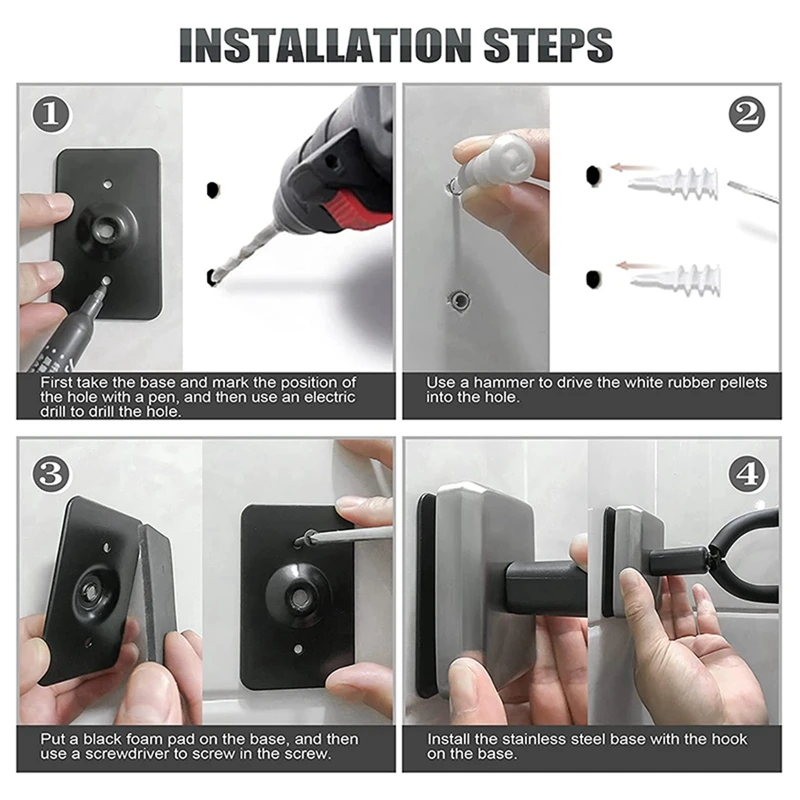 INSTALLATION STEPS

1

First take the base and mark the position of the hole with a pen, and then use an electric drill to drill the hole.

2

Use a hammer to drive the white rubber pellets into the hole.

3

Put a black foam pad on the base, and then use a screwdriver to screw in the screw.

4

Install the stainless steel base with the hook on the base.