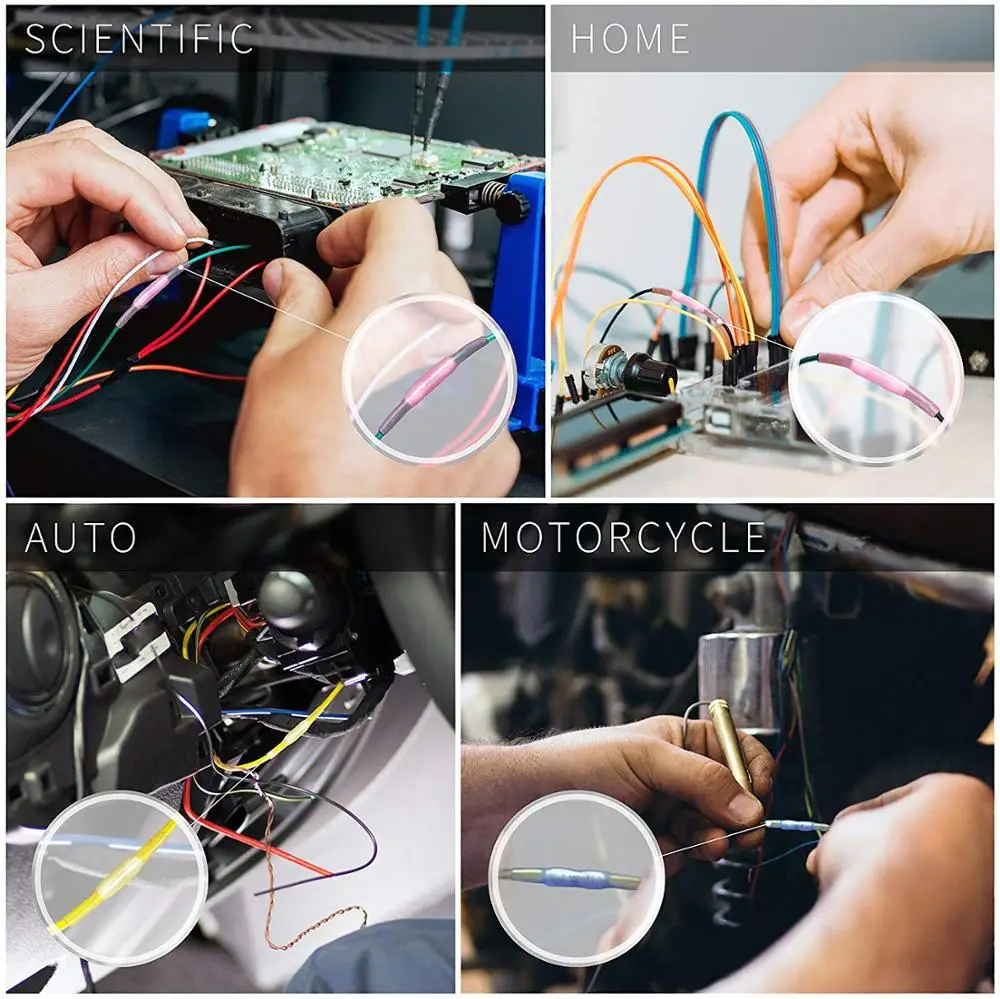 SCIENTIFIC

HOME

AUTO

MOTORCYCLE