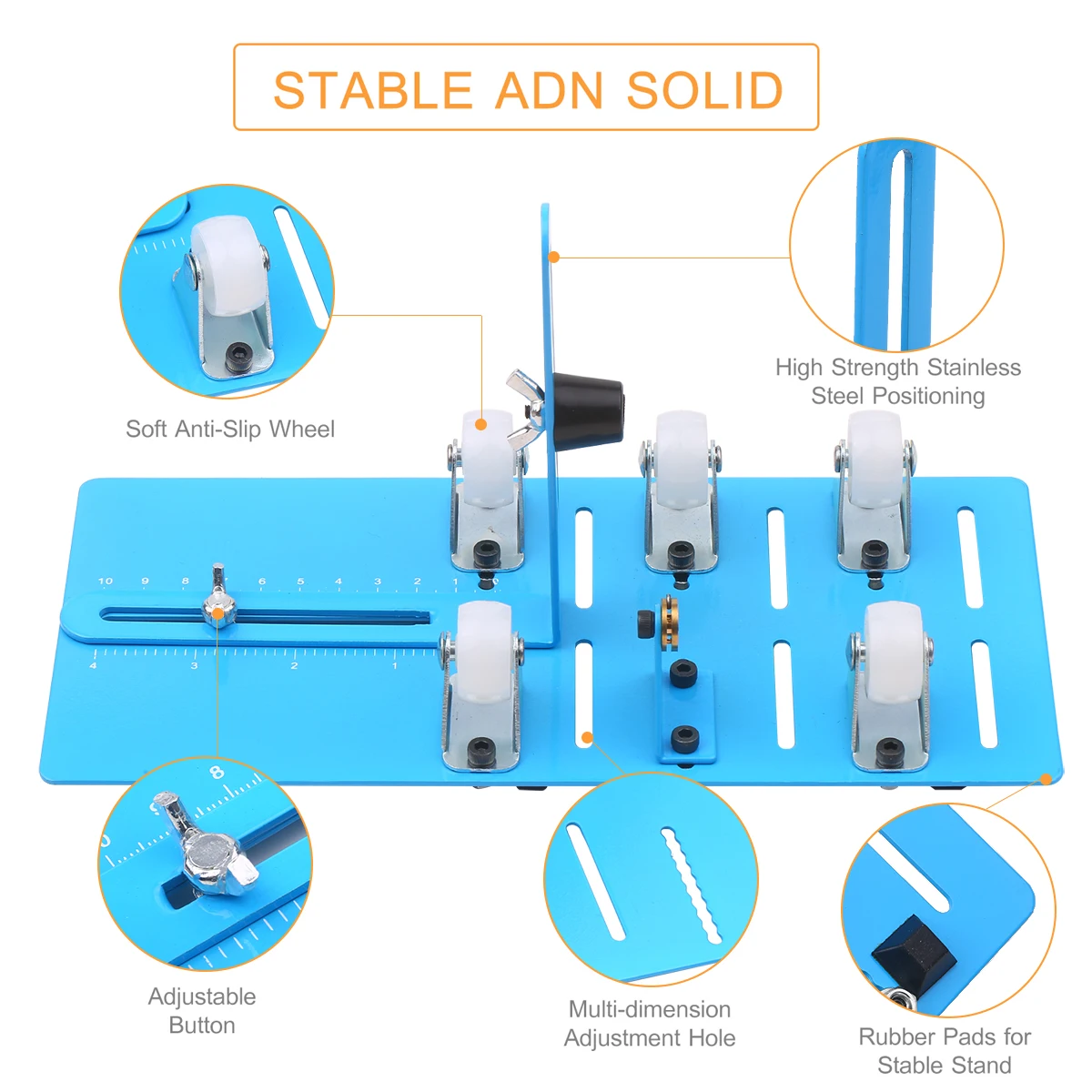 STABLE ADN SOLID

Soft Anti-Slip Wheel

High Strength Stainless Steel Positioning

10 9 8 7 6 5 4 3 2 1 0

4 3 2 1

8

Adjustable Button

Multi-dimension Adjustment Hole

Rubber Pads for Stable Stand