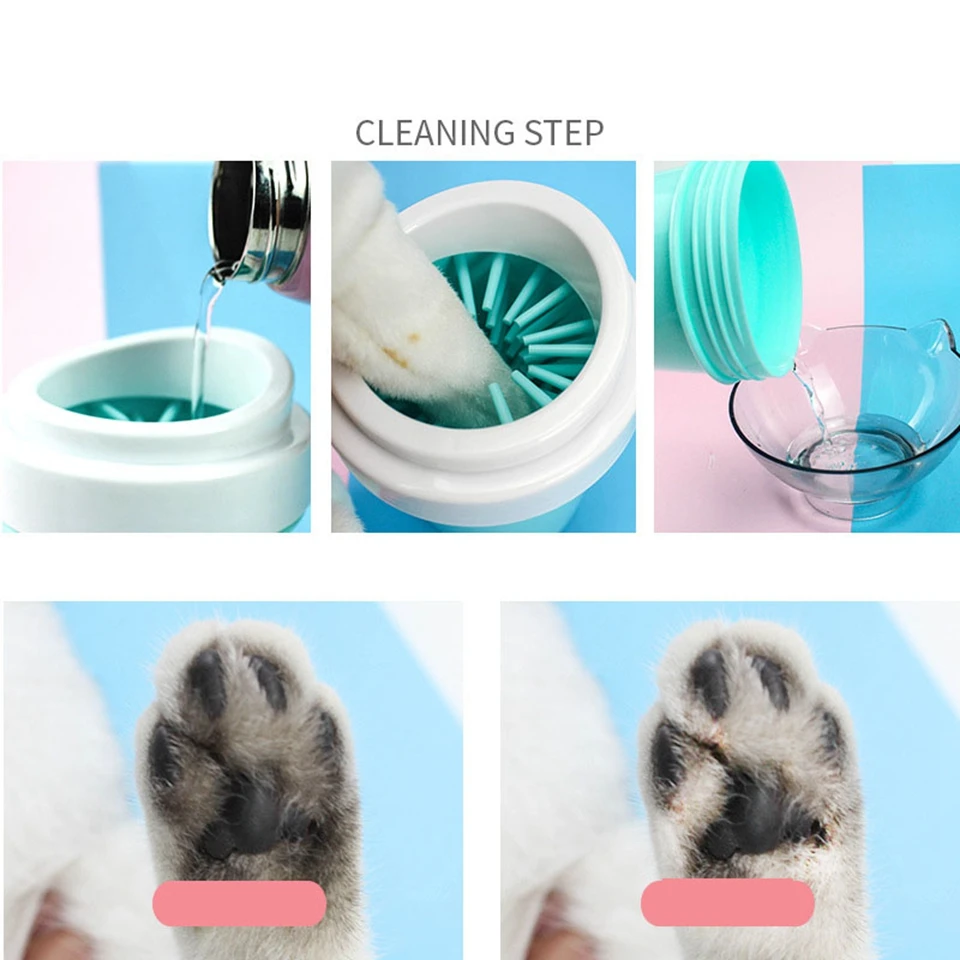 CLEANING STEP