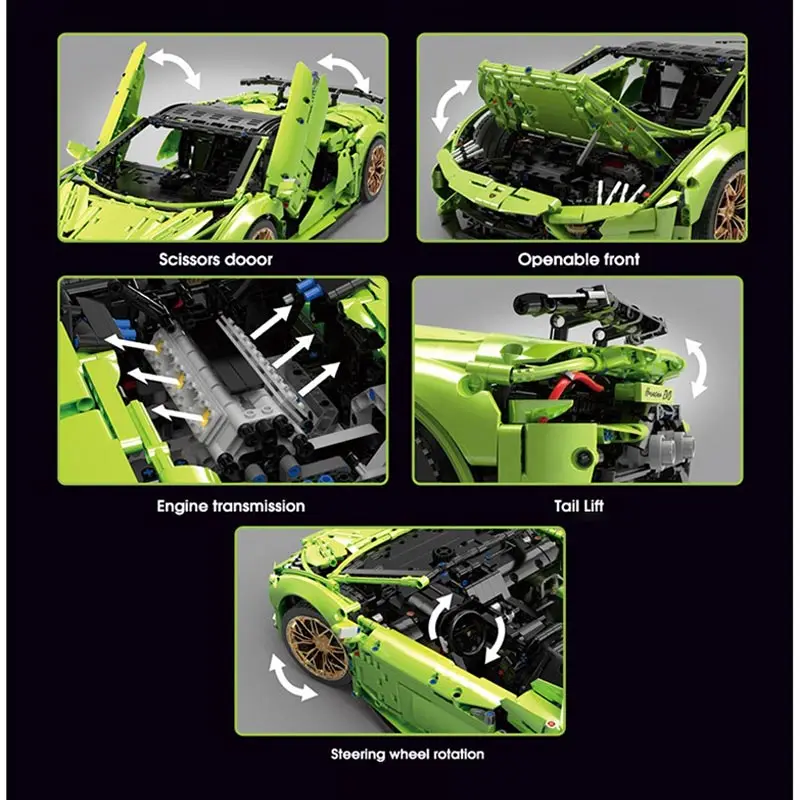 Scissors dooor

Openable front

Engine transmission

Tail Lift

Steering wheel rotation