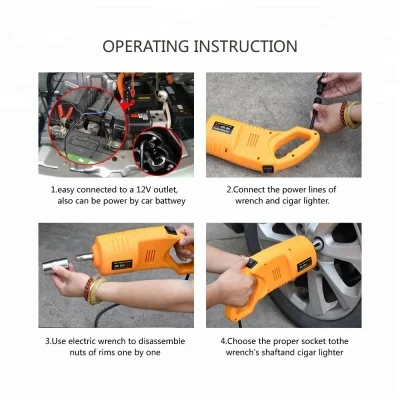 OPERATING INSTRUCTION

1.easy connected to a 12V outlet, also can be power by car battwey

2.Connect the power lines of wrench and cigar lighter.

3.Use electric wrench to disassemble nuts of rims one by one

4.Choose the proper socket tothe wrench's shaftand cigar lighter