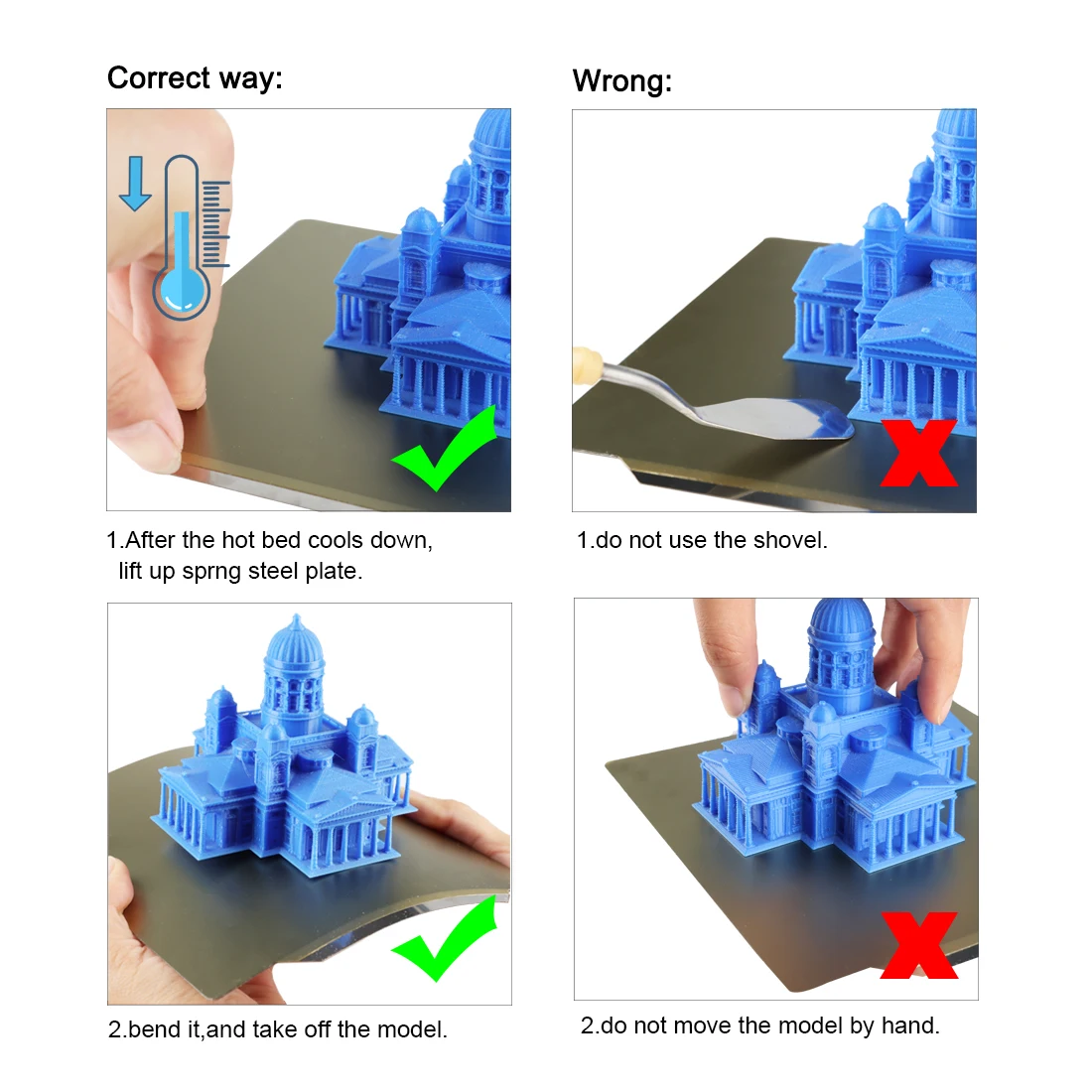 Correct way:

1.After the hot bed cools down, lift up sprng steel plate.

2.bend it,and take off the model.

Wrong:

1.do not use the shovel.

2.do not move the model by hand.