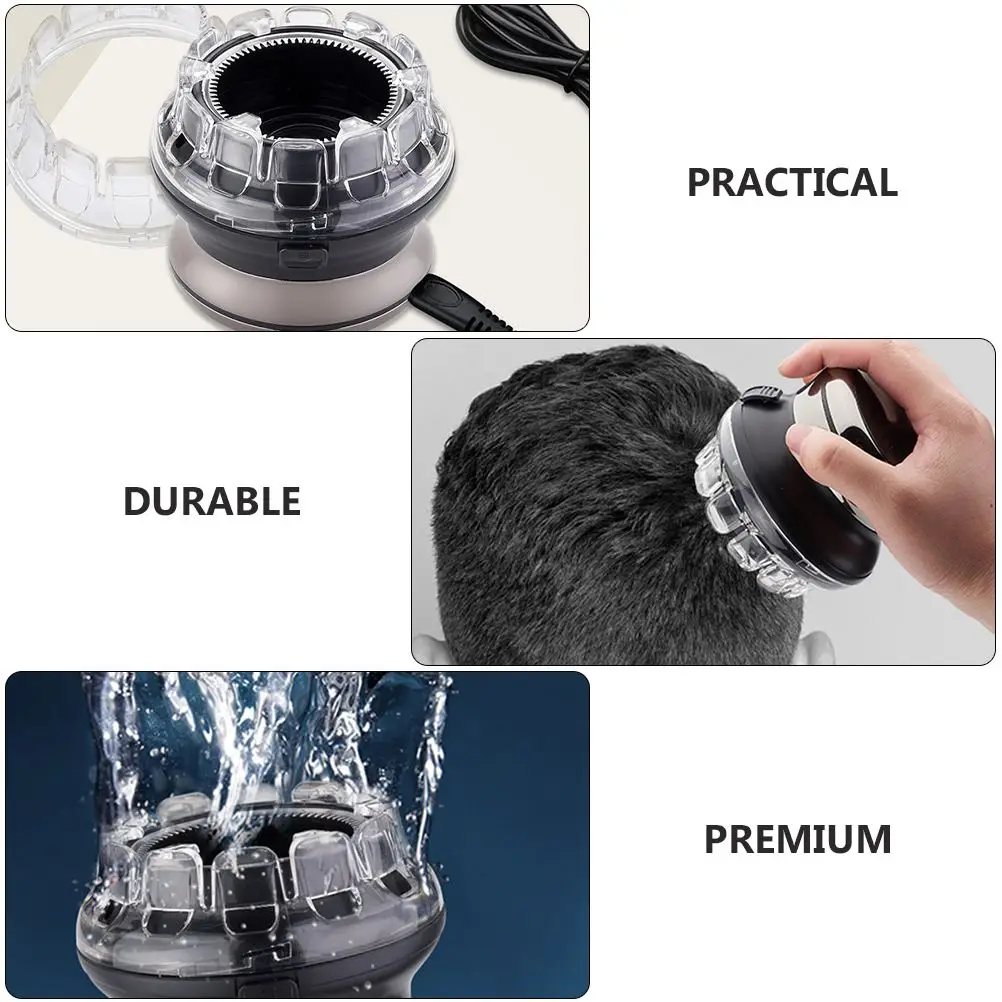 PRACTICAL

DURABLE

PREMIUM