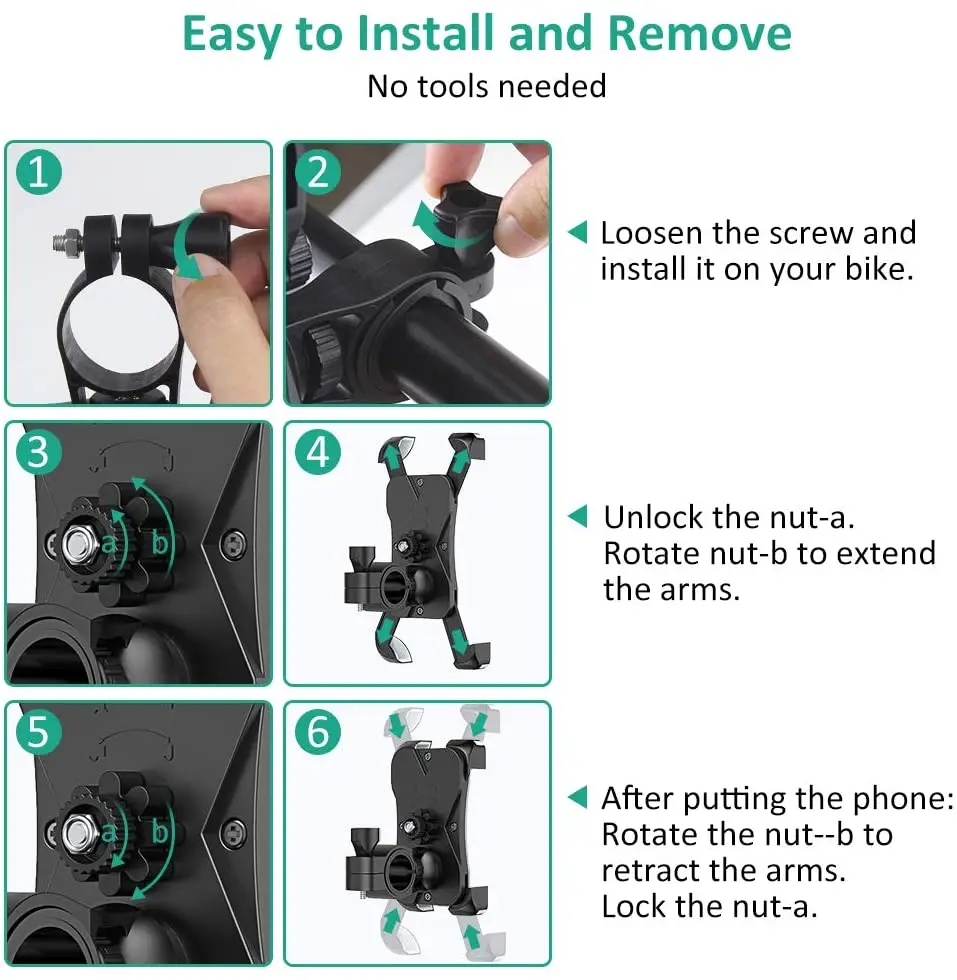 Easy to Install and Remove

No tools needed

1

2

Loosen the screw and install it on your bike.

3

a

b

4

Unlock the nut-a. Rotate nut-b to extend the arms.

5

a

b

6

After putting the phone: Rotate the nut--b to retract the arms. Lock the nut-a.